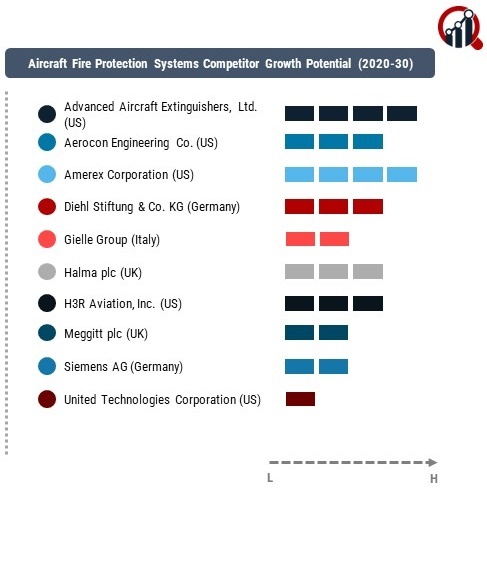 Aircraft Fire Protection Systems Competitor Growth Potential (2020-30)

Advanced Aircraft Extinguishers, Ltd. (US)
Aerocon Engineering Co. (US)
Amerex Corporation (US)
Diehl Stiftung & Co. KG (Germany)
Gielle Group (Italy)
Halma plc (UK)
H3R Aviation, Inc. (US)
Meggitt plc (UK)
Siemens AG (Germany)
United Technologies Corporation (US)

L
H