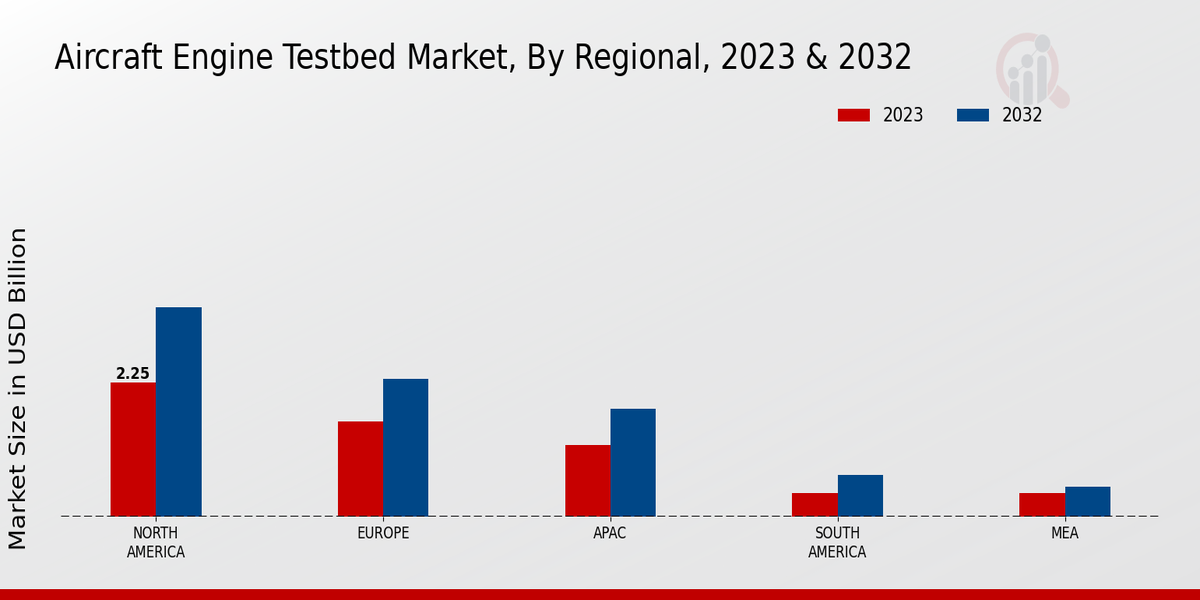 Aircraft Engine Testbed Market, By Regional, 2023 & 2032

2023
2032

Market Size in USD Billion

2.25

NORTH AMERICA
EUROPE
APAC
SOUTH AMERICA
MEA