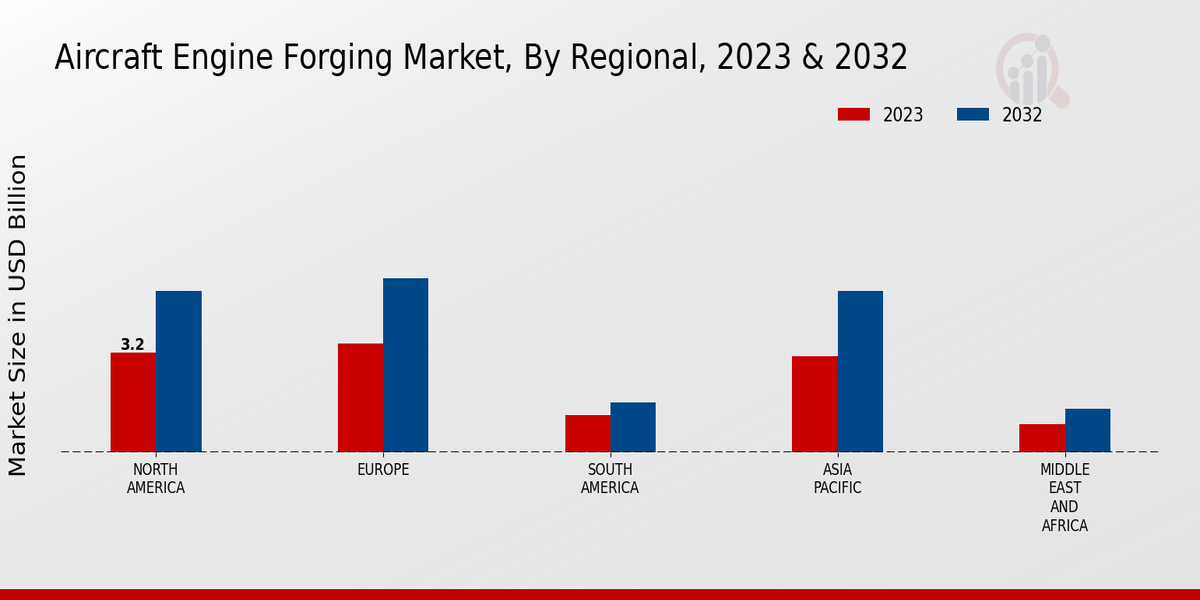 Aircraft Engine Forging Market, By Regional, 2023 & 2032

2023
2032

Market Size in USD Billion

3.2

NORTH AMERICA
EUROPE
SOUTH AMERICA
ASIA PACIFIC
MIDDLE EAST AND AFRICA