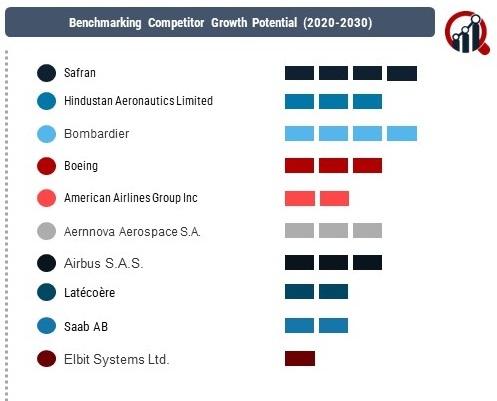 Benchmarking Competitor Growth Potential (2020-2030)

Safran

Hindustan Aeronautics Limited

Bombardier

Boeing

American Airlines Group Inc

Aernnova Aerospace S.A.

Airbus S.A.S.

Latécoère

Saab AB

Elbit Systems Ltd.