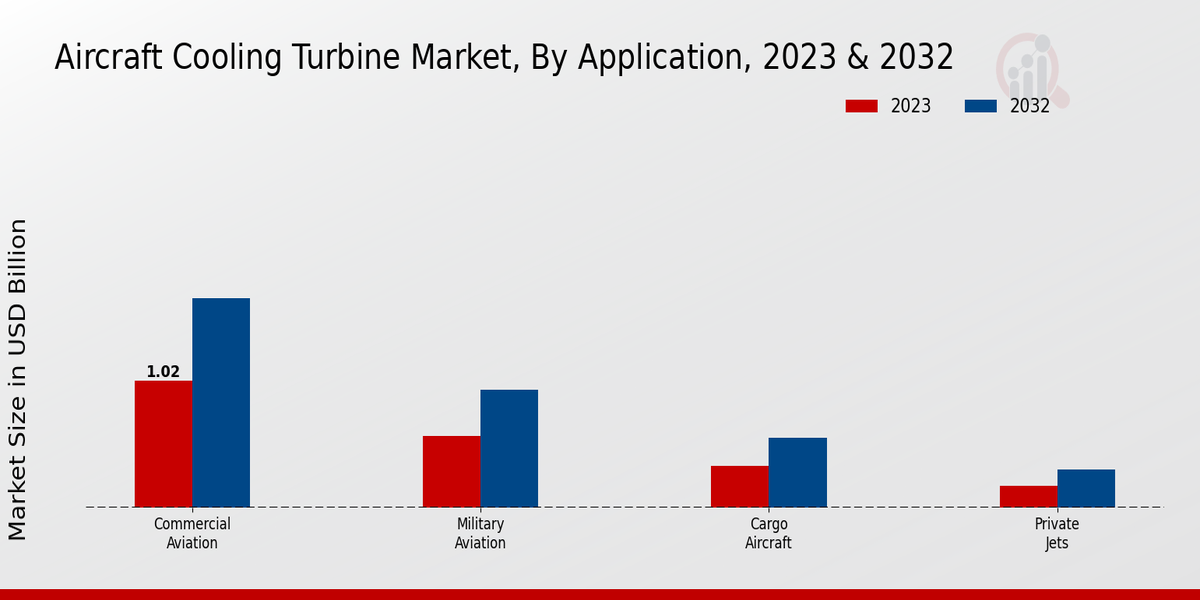 Aircraft Cooling Turbine Market, By Application, 2023 & 2032

2023
2032

Market Size in USD Billion

1.02

Commercial Aviation

Military Aviation

Cargo Aircraft

Private Jets