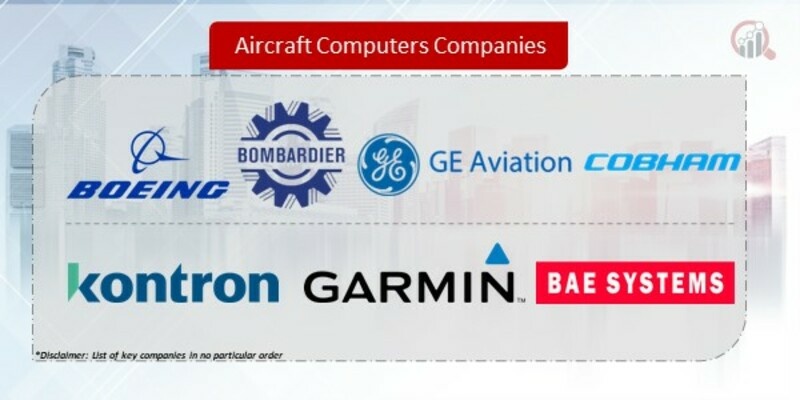 Aircraft Computers Companies

BOEING BOMBARDIER GE Aviation COBHAM

kontron GARMIN BAE SYSTEMS

*Disclaimer: List of key companies in no particular order