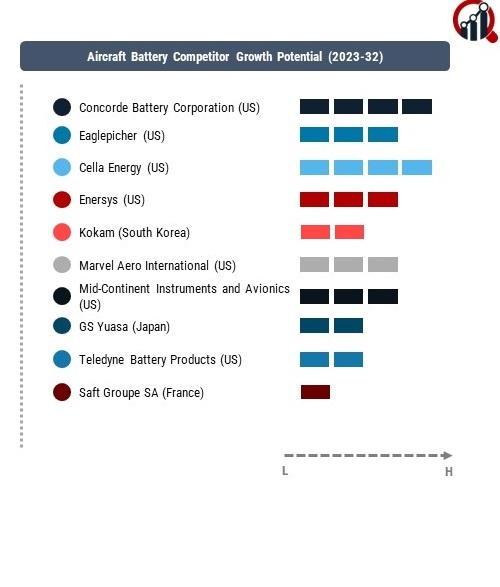 Aircraft Battery Competitor Growth Potential (2023-32)

Concorde Battery Corporation (US)

Eaglepicher (US)

Cella Energy (US)

Enersys (US)

Kokam (South Korea)

Marvel Aero International (US)

Mid-Continent Instruments and Avionics (US)

GS Yuasa (Japan)

Teledyne Battery Products (US)

Saft Groupe SA (France)

L

H