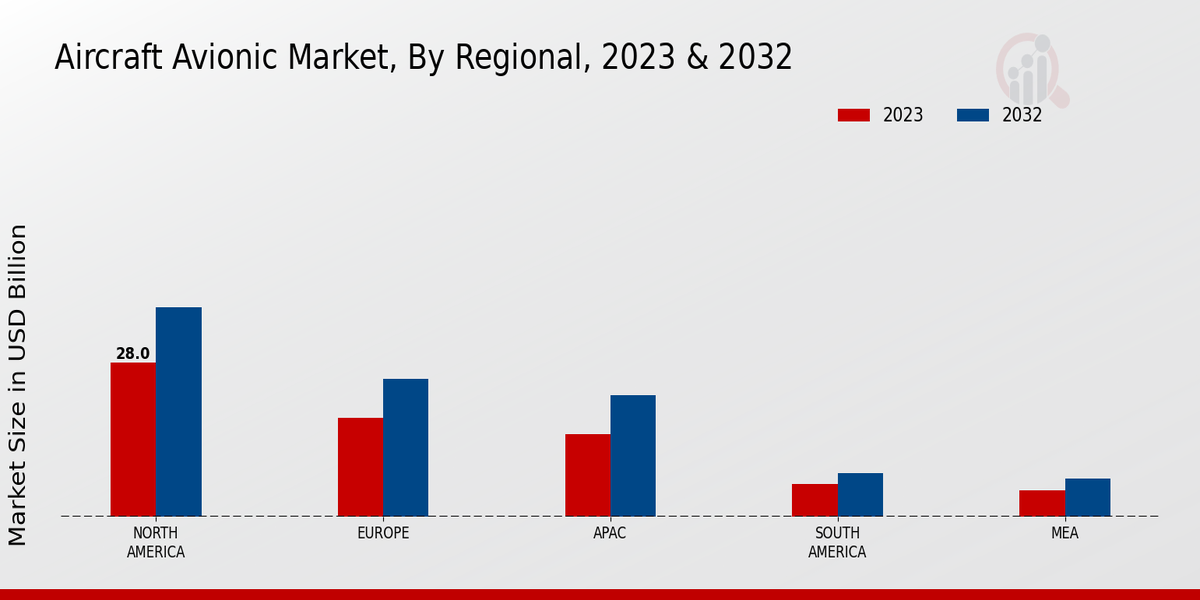 Aircraft Avionic Market, By Regional, 2023 & 2032

2023
2032

Market Size in USD Billion

28.0

NORTH AMERICA
EUROPE
APAC
SOUTH AMERICA
MEA