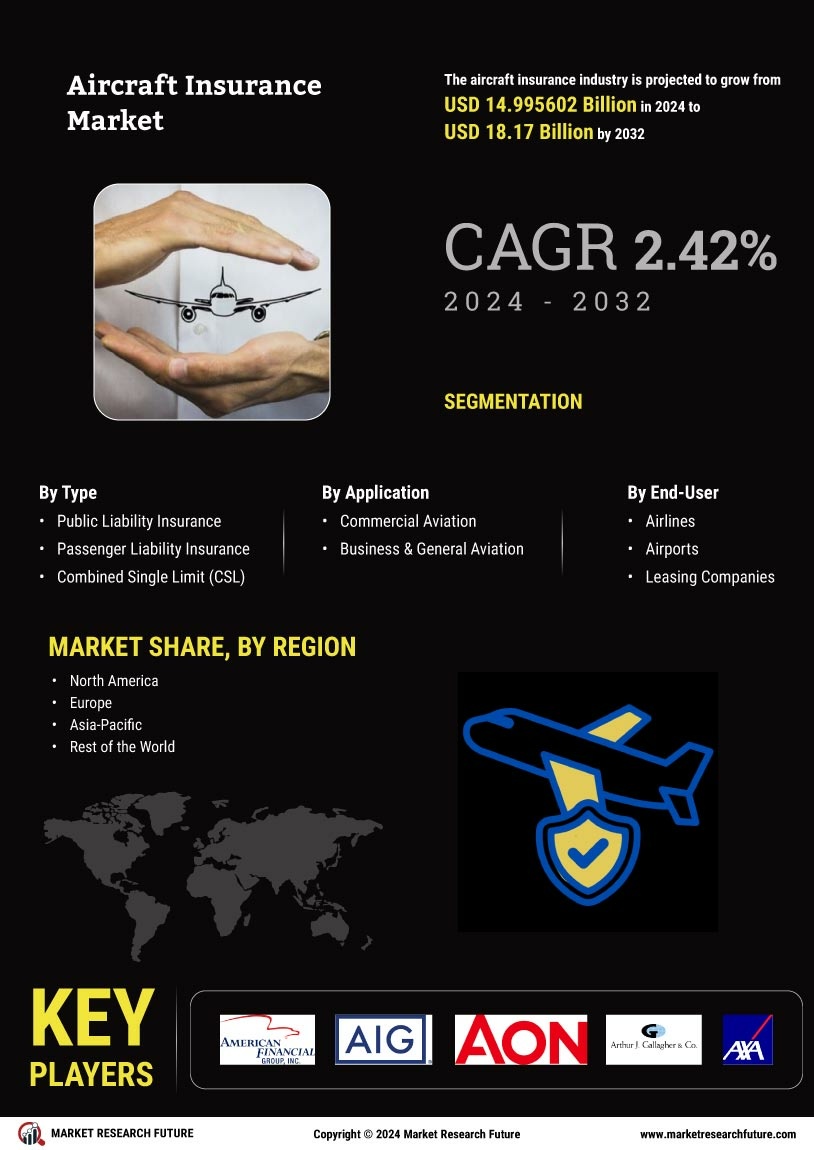 Aircraft Insurance Market

The aircraft insurance industry is projected to grow from USD 14.995602 Billion in 2024 to USD 18.17 Billion by 2032

CAGR 2.42%
2024 - 2032

SEGMENTATION

By Type
• Public Liability Insurance
• Passenger Liability Insurance
• Combined Single Limit (CSL)

By Application
• Commercial Aviation
• Business & General Aviation

By End-User
• Airlines
• Airports
• Leasing Companies

MARKET SHARE, BY REGION
• North America
• Europe
• Asia-Pacific
• Rest of the World

KEY PLAYERS

AMERICAN FINANCIAL GROUP, INC.
AIG
AON
Arthur J. Gallagher & Co.
AXA

MARKET RESEARCH FUTURE
Copyright © 2024 Market Research Future
www.marketresearchfuture.com