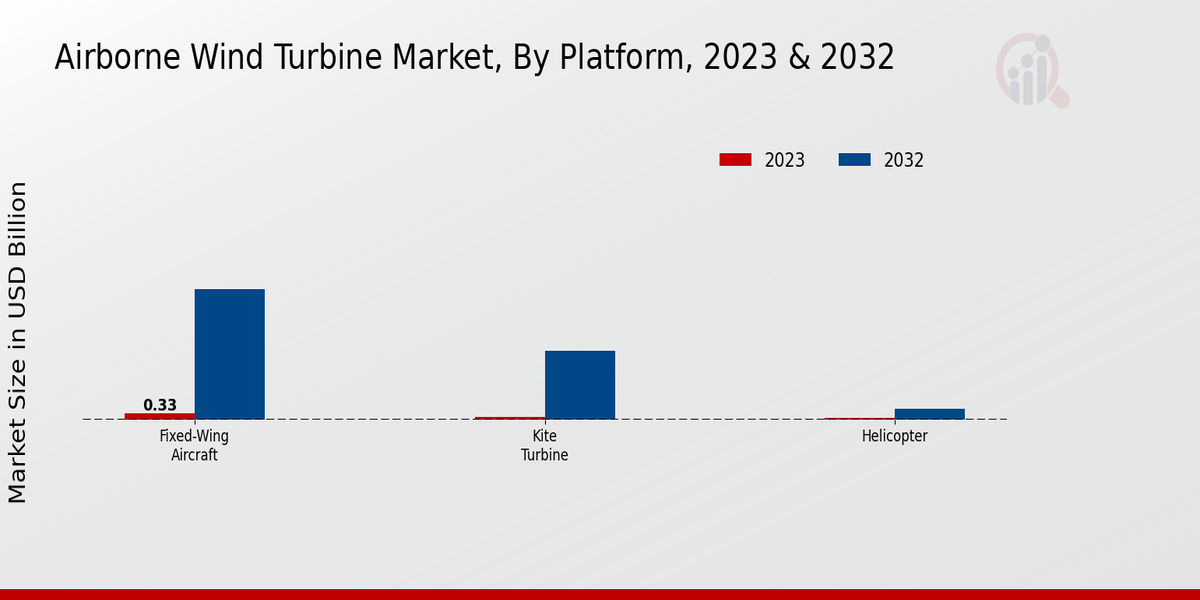 Airborne Wind Turbine Market, By Platform, 2023 & 2032

2023
2032

Market Size in USD Billion

0.33

Fixed-Wing Aircraft

Kite Turbine

Helicopter