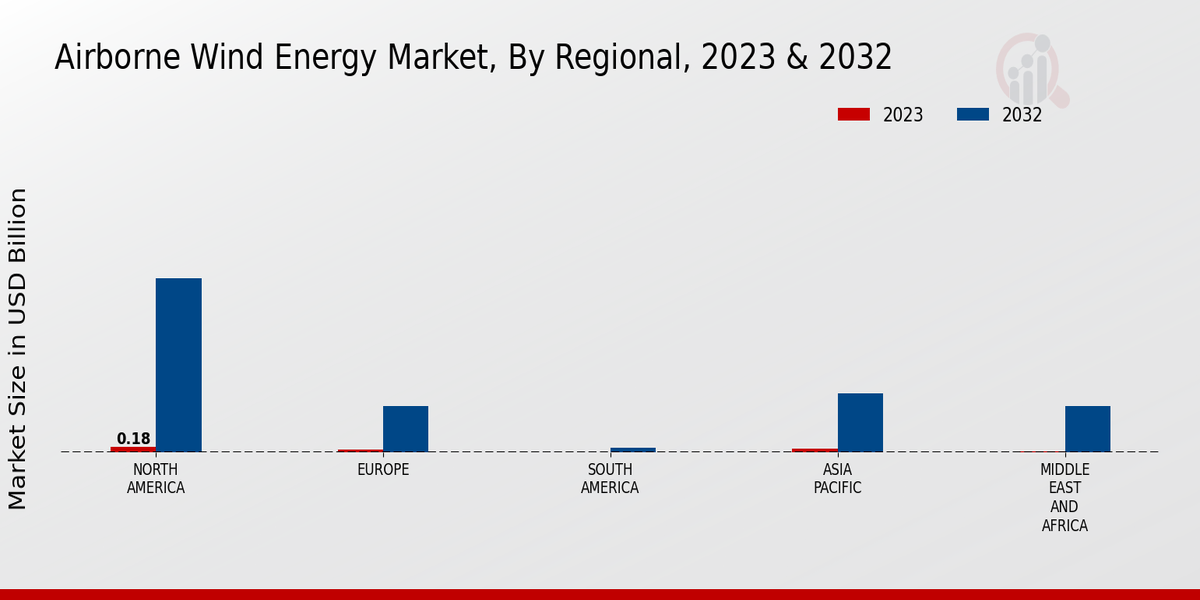 Airborne Wind Energy Market, By Regional, 2023 & 2032

2023 2032

Market Size in USD Billion

0.18

NORTH AMERICA

EUROPE

SOUTH AMERICA

ASIA PACIFIC

MIDDLE EAST AND AFRICA