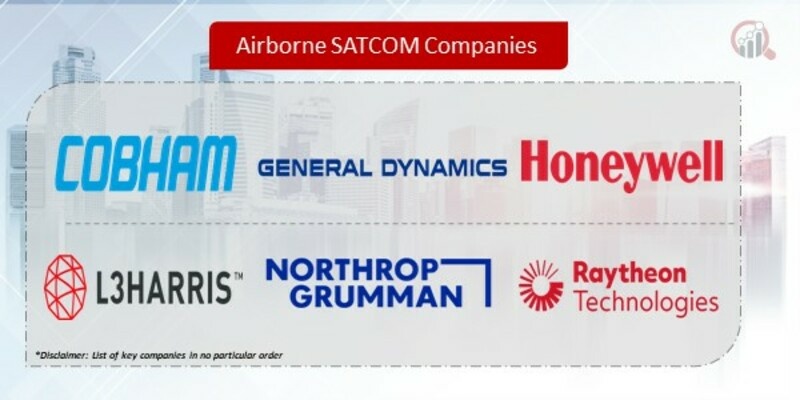 Airborne SATCOM Companies

COBHAM

GENERAL DYNAMICS

Honeywell

L3HARRIS™

NORTHROP GRUMMAN

Raytheon Technologies

*Disclaimer: List of key companies in no particular order