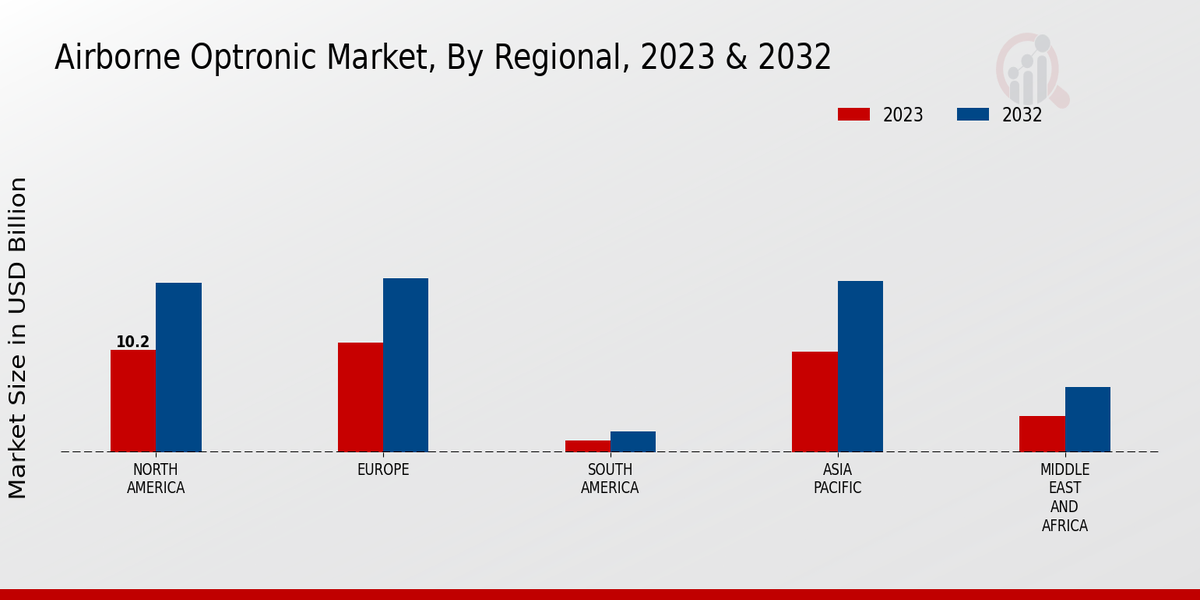 Airborne Optronic Market, By Regional, 2023 & 2032

2023
2032

Market Size in USD Billion

10.2

NORTH AMERICA
EUROPE
SOUTH AMERICA
ASIA PACIFIC
MIDDLE EAST AND AFRICA