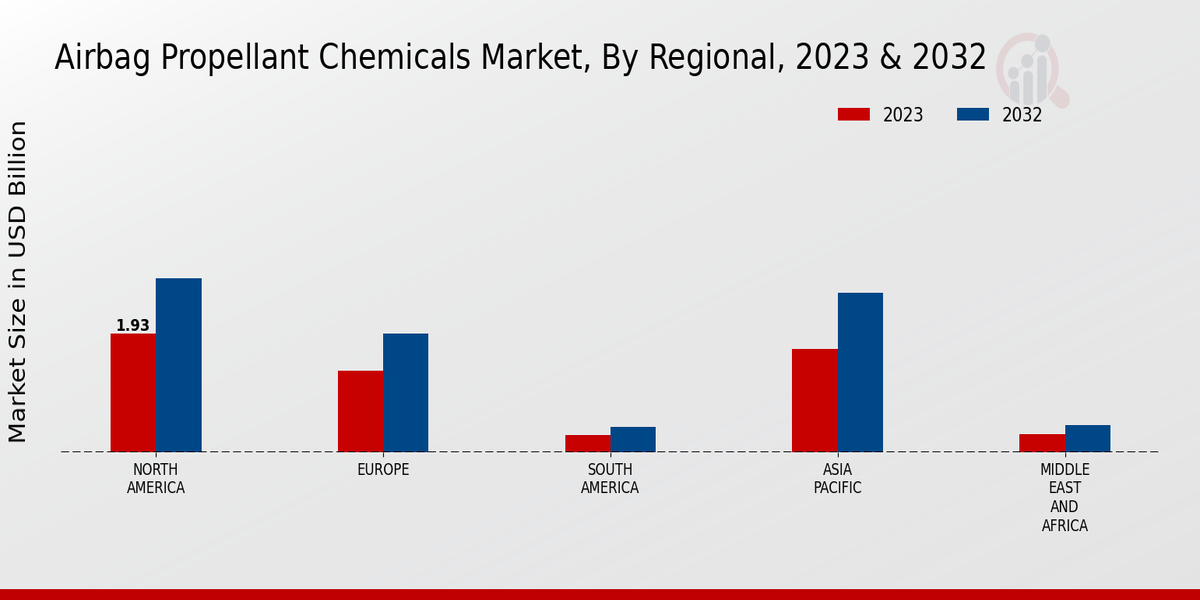 Airbag Propellant Chemicals Market, By Regional, 2023 & 2032

2023
2032

Market Size in USD Billion

1.93

NORTH AMERICA
EUROPE
SOUTH AMERICA
ASIA PACIFIC
MIDDLE EAST AND AFRICA