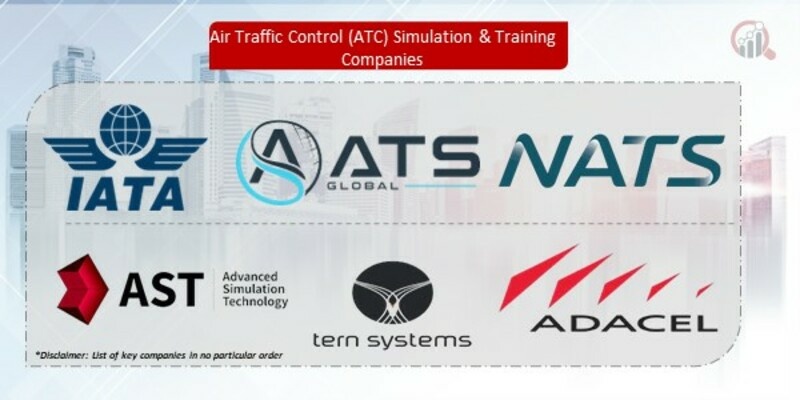 Air Traffic Control (ATC) Simulation & Training Companies

IATA

ATS GLOBAL

NATS

AST Advanced Simulation Technology

tern systems

ADACEL

*Disclaimer: List of key companies in no particular order