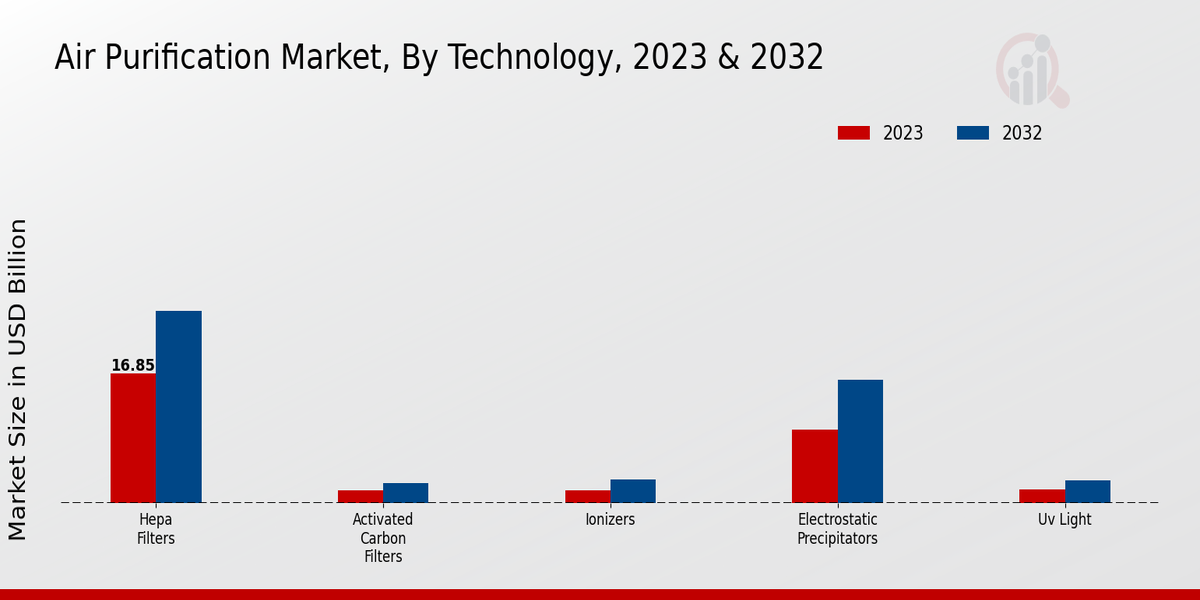 Air Purification Market, By Technology, 2023 & 2032

2023
2032

Market Size in USD Billion

16.85

Hepa Filters

Activated Carbon Filters

Ionizers

Electrostatic Precipitators

Uv Light