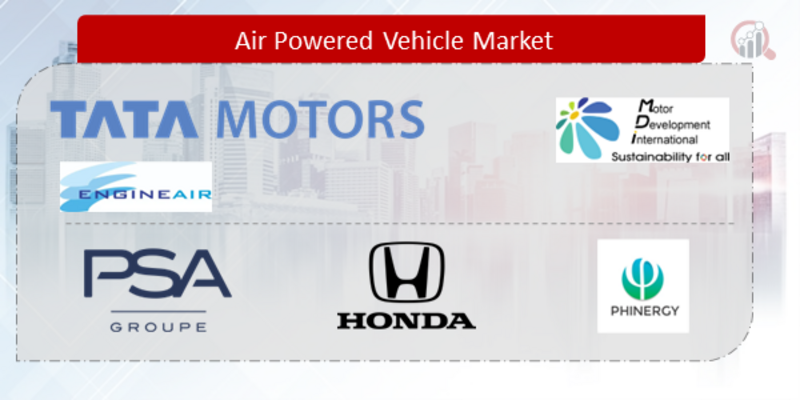 Air Powered Vehicle Market

TATA MOTORS

Motor Development International
Sustainability for all

ENGINEAIR

PSA
GROUPE

HONDA

PHINERGY