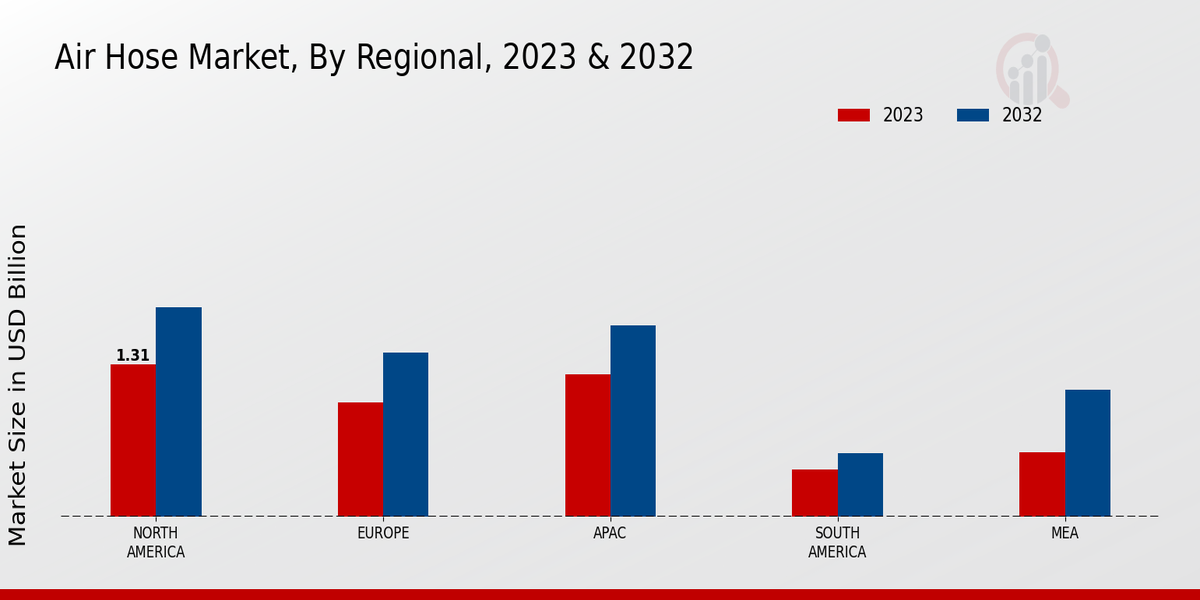 Air Hose Market, By Regional, 2023 & 2032

2023
2032

Market Size in USD Billion

1.31

NORTH AMERICA
EUROPE
APAC
SOUTH AMERICA
MEA