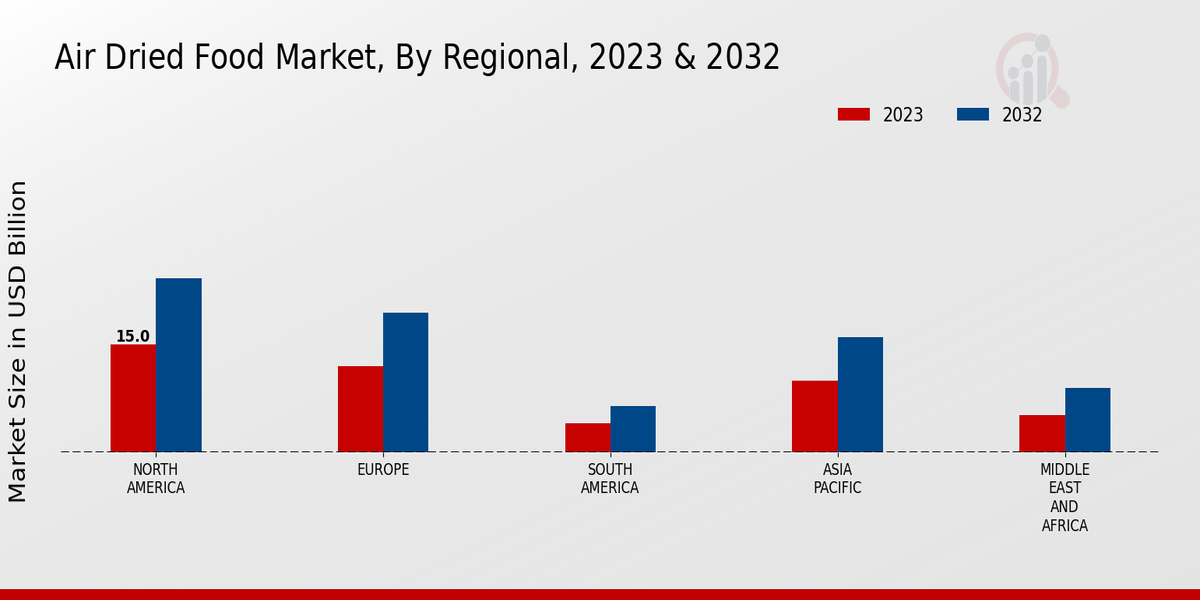 Air Dried Food Market, By Regional, 2023 & 2032

2023
2032

Market Size in USD Billion

15.0

NORTH AMERICA
EUROPE
SOUTH AMERICA
ASIA PACIFIC
MIDDLE EAST AND AFRICA