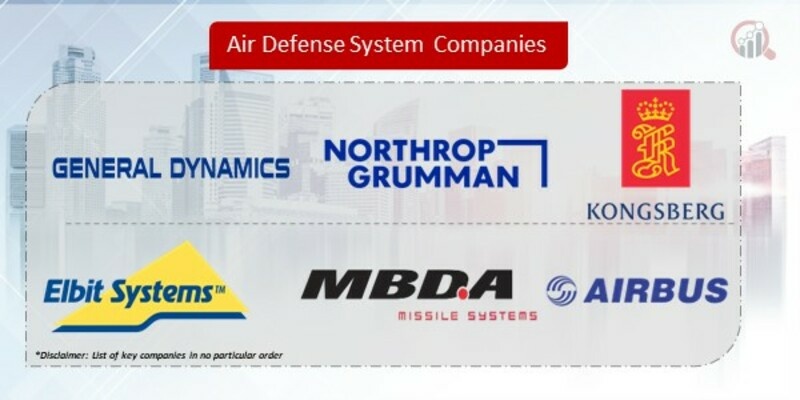 Air Defense System Companies

GENERAL DYNAMICS

NORTHROP GRUMMAN

KONGSBERG

Elbit Systems™

MBDA
MISSILE SYSTEMS

AIRBUS

*Disclaimer: List of key companies in no particular order