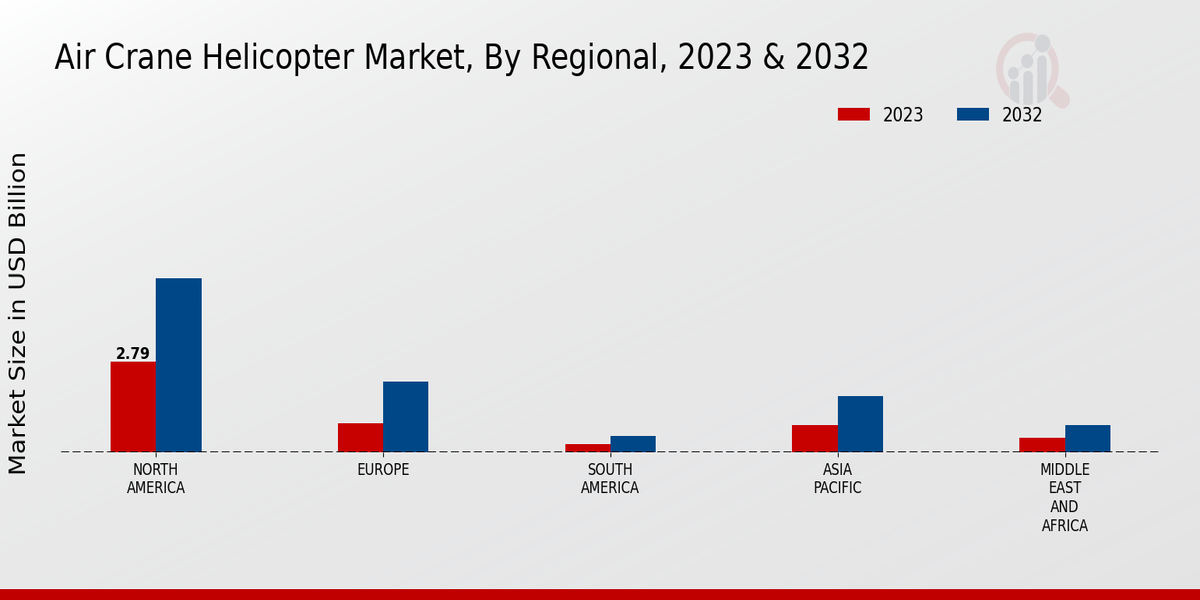 Air Crane Helicopter Market, By Regional, 2023 & 2032

2023 2032

Market Size in USD Billion

2.79

NORTH AMERICA
EUROPE
SOUTH AMERICA
ASIA PACIFIC
MIDDLE EAST AND AFRICA