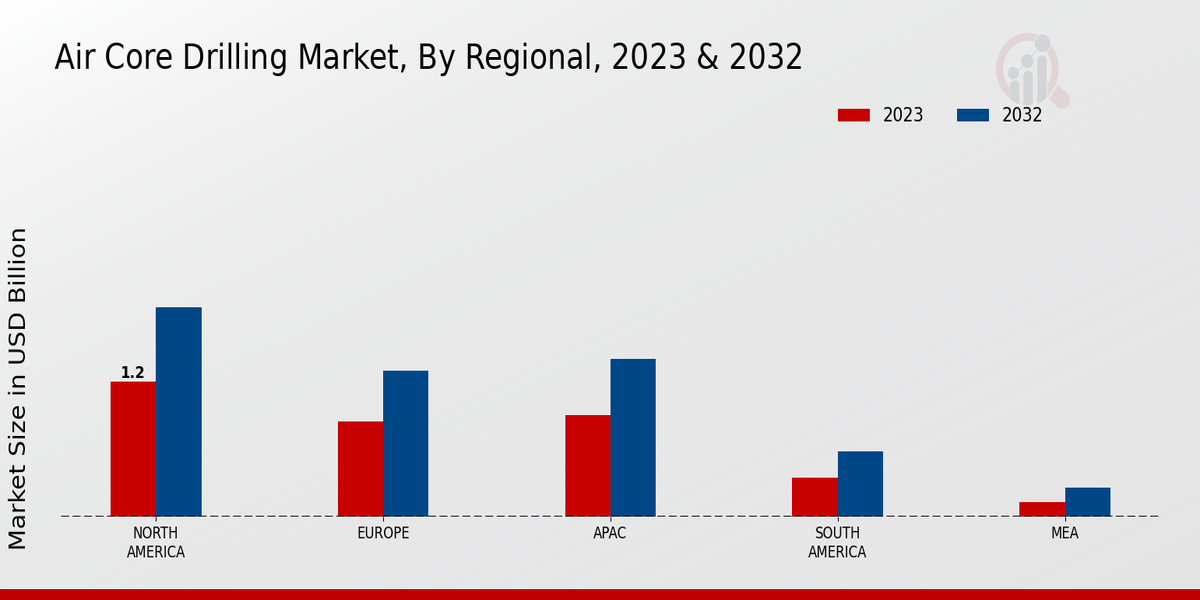 Air Core Drilling Market, By Regional, 2023 & 2032

2023
2032

Market Size in USD Billion

1.2

NORTH AMERICA
EUROPE
APAC
SOUTH AMERICA
MEA