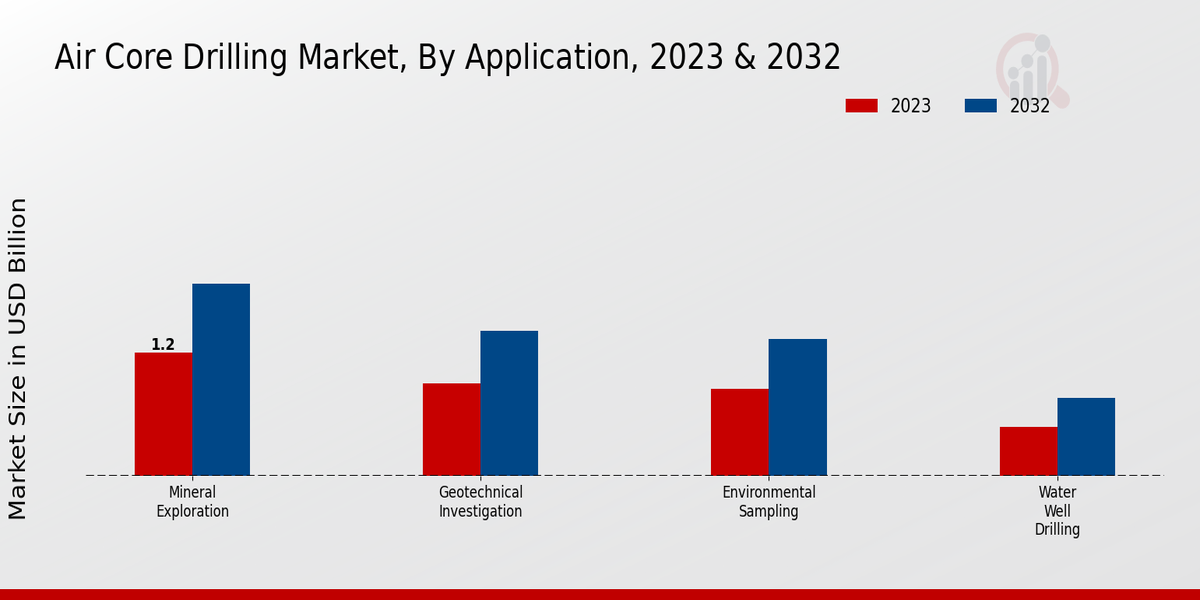 Air Core Drilling Market, By Application, 2023 & 2032

2023
2032

Market Size in USD Billion

1.2

Mineral Exploration

Geotechnical Investigation

Environmental Sampling

Water Well Drilling