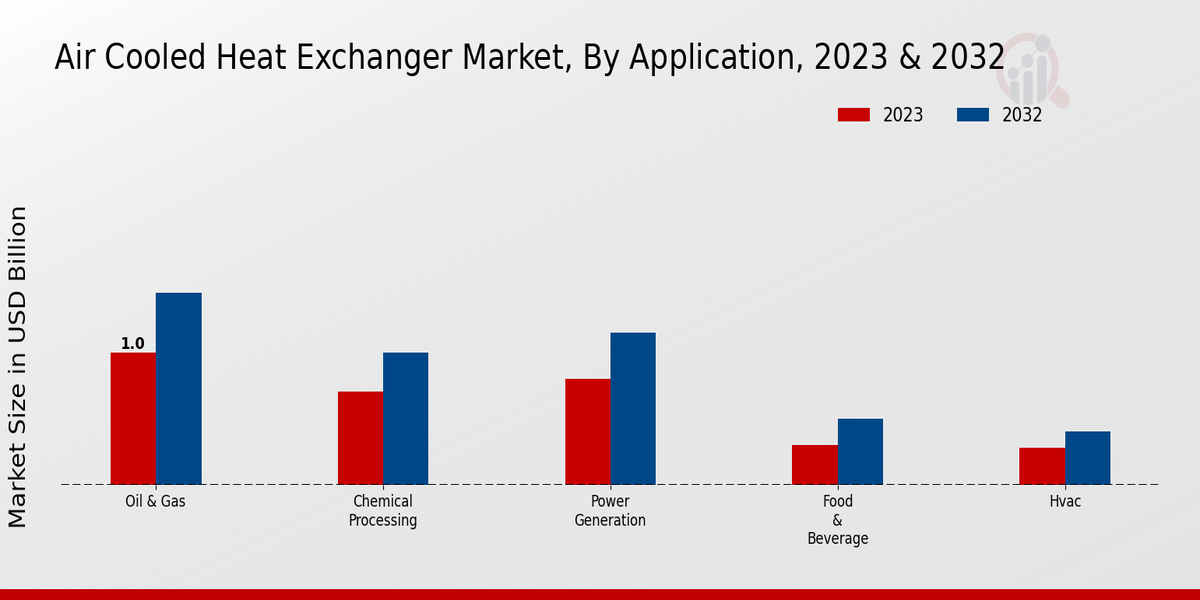 Air Cooled Heat Exchanger Market, By Application, 2023 & 2032

2023
2032

Market Size in USD Billion

1.0

Oil & Gas
Chemical Processing
Power Generation
Food & Beverage
Hvac