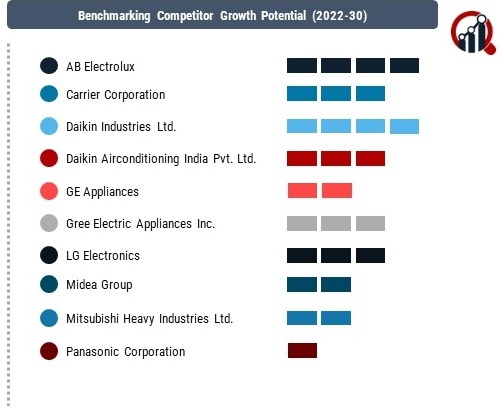 Benchmarking Competitor Growth Potential (2022-30)

AB Electrolux

Carrier Corporation

Daikin Industries Ltd.

Daikin Airconditioning India Pvt. Ltd.

GE Appliances

Gree Electric Appliances Inc.

LG Electronics

Midea Group

Mitsubishi Heavy Industries Ltd.

Panasonic Corporation