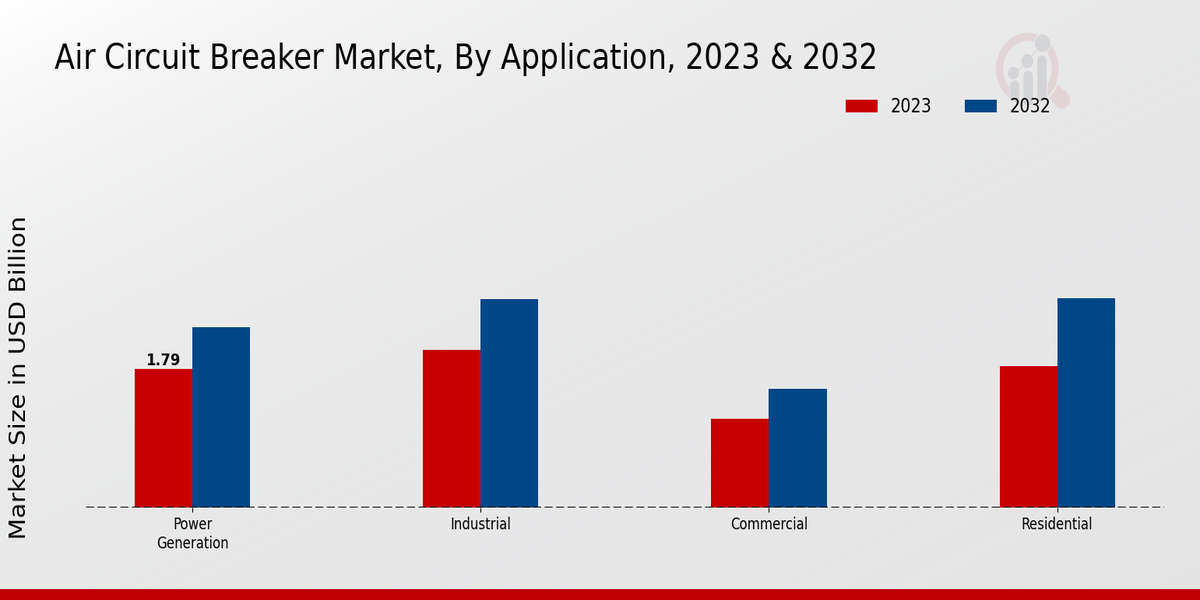 Air Circuit Breaker Market, By Application, 2023 & 2032

2023
2032

Market Size in USD Billion

1.79

Power Generation
Industrial
Commercial
Residential