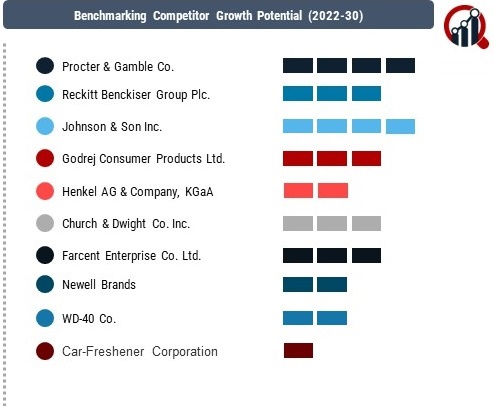 Benchmarking Competitor Growth Potential (2022-30)

Procter & Gamble Co.

Reckitt Benckiser Group Plc.

Johnson & Son Inc.

Godrej Consumer Products Ltd.

Henkel AG & Company, KGaA

Church & Dwight Co. Inc.

Farcent Enterprise Co. Ltd.

Newell Brands

WD-40 Co.

Car-Freshener Corporation