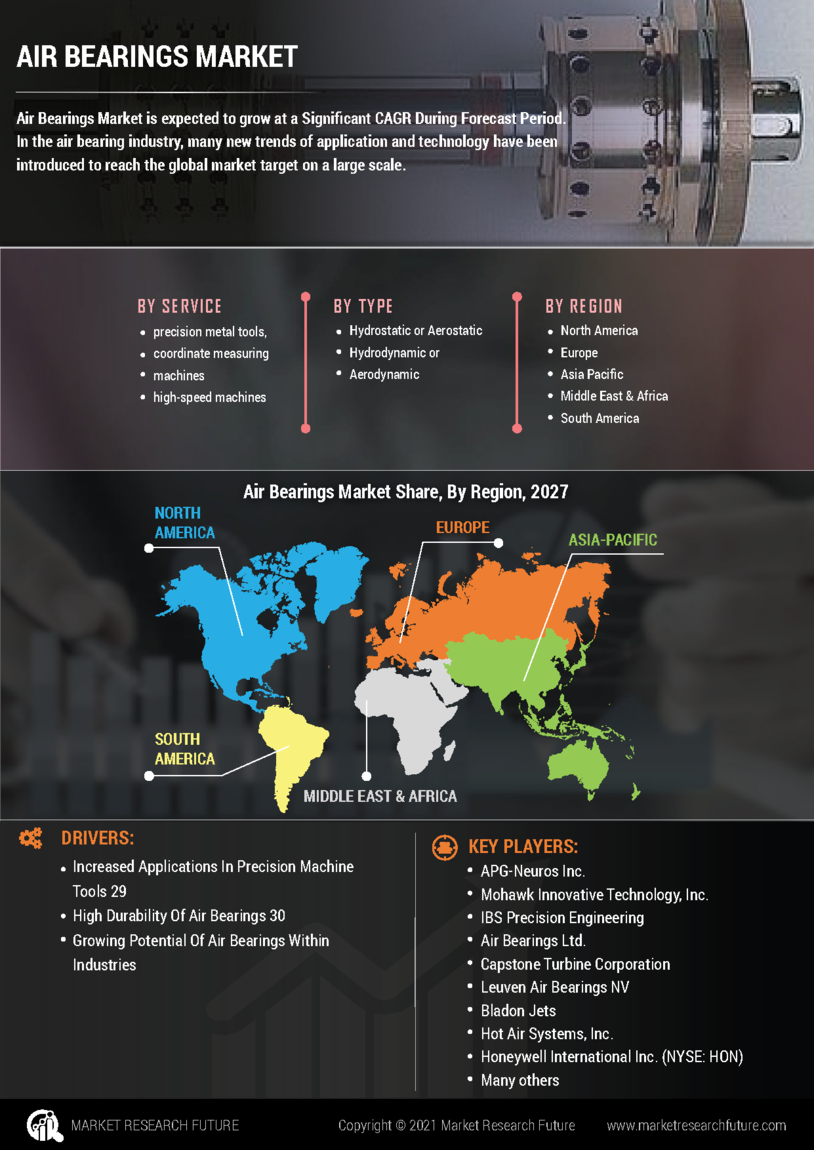 AIR BEARINGS MARKET

Air Bearings Market is expected to grow at a Significant CAGR During Forecast Period. In the air bearing industry, many new trends of application and technology have been introduced to reach the global market target on a large scale.

BY SERVICE
- precision metal tools,
- coordinate measuring
- machines
- high-speed machines

BY TYPE
- Hydrostatic or Aerostatic
- Hydrodynamic or
- Aerodynamic

BY REGION
- North America
- Europe
- Asia Pacific
- Middle East & Africa
- South America

Air Bearings Market Share, By Region, 2027

NORTH AMERICA

EUROPE

ASIA-PACIFIC

SOUTH AMERICA

MIDDLE EAST & AFRICA

DRIVERS:
- Increased Applications In Precision Machine Tools 29
- High Durability Of Air Bearings 30
- Growing Potential Of Air Bearings Within Industries

KEY PLAYERS:
- APG-Neuros Inc.
- Mohawk Innovative Technology, Inc.
- IBS Precision Engineering
- Air Bearings Ltd.
- Capstone Turbine Corporation
- Leuven Air Bearings NV
- Bladon Jets
- Hot Air Systems, Inc.
- Honeywell International Inc. (NYSE: HON)
- Many others

MARKET RESEARCH FUTURE

Copyright © 2021 Market Research Future

www.marketresearchfuture.com