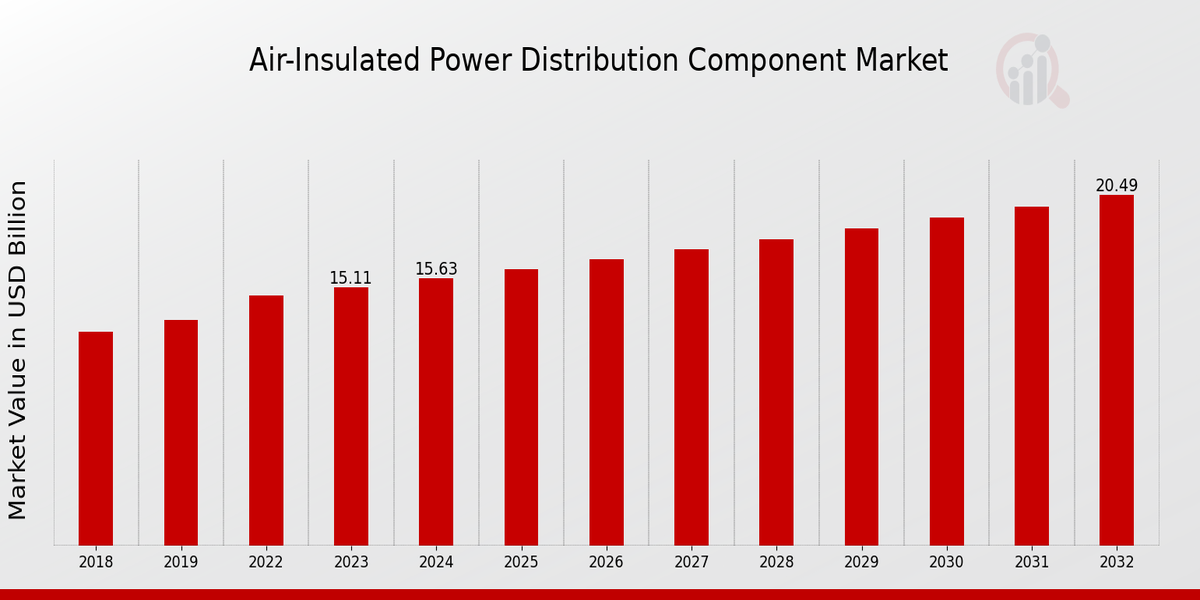 Air-Insulated Power Distribution Component Market

Market Value in USD Billion

15.11
15.63
20.49

2018
2019
2022
2023
2024
2025
2026
2027
2028
2029
2030
2031
2032