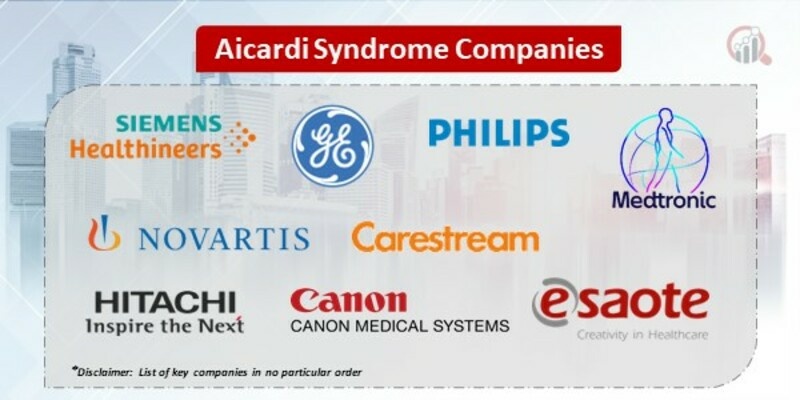 Aicardi Syndrome Companies

SIEMENS Healthineers

GE

PHILIPS

Medtronic

NOVARTIS

Carestream

HITACHI Inspire the Next

Canon CANON MEDICAL SYSTEMS

esaote Creativity in Healthcare

*Disclaimer: List of key companies in no particular order