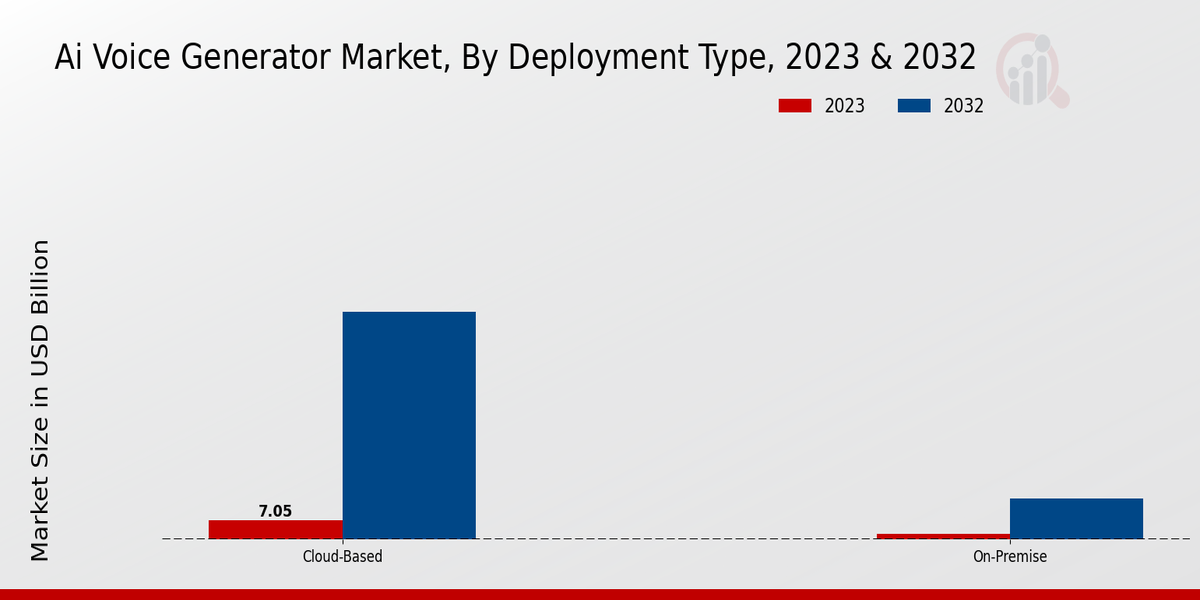 Ai Voice Generator Market, By Deployment Type, 2023 & 2032

2023
2032

Market Size in USD Billion

7.05

Cloud-Based
On-Premise