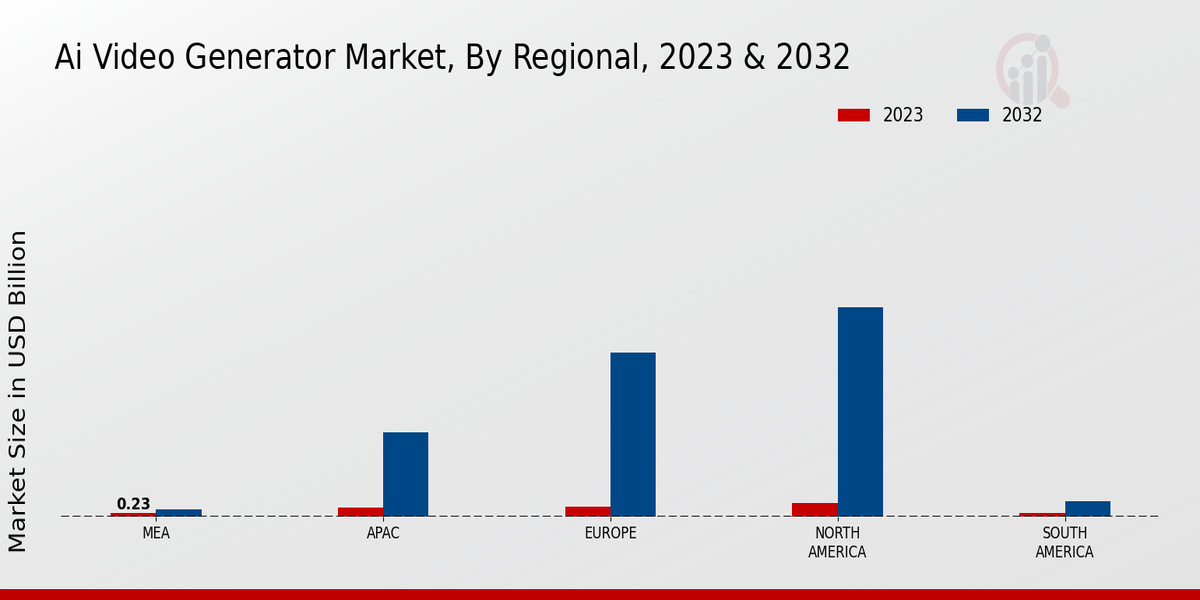 Ai Video Generator Market, By Regional, 2023 & 2032

2023 2032

Market Size in USD Billion

0.23

MEA

APAC

EUROPE

NORTH AMERICA

SOUTH AMERICA