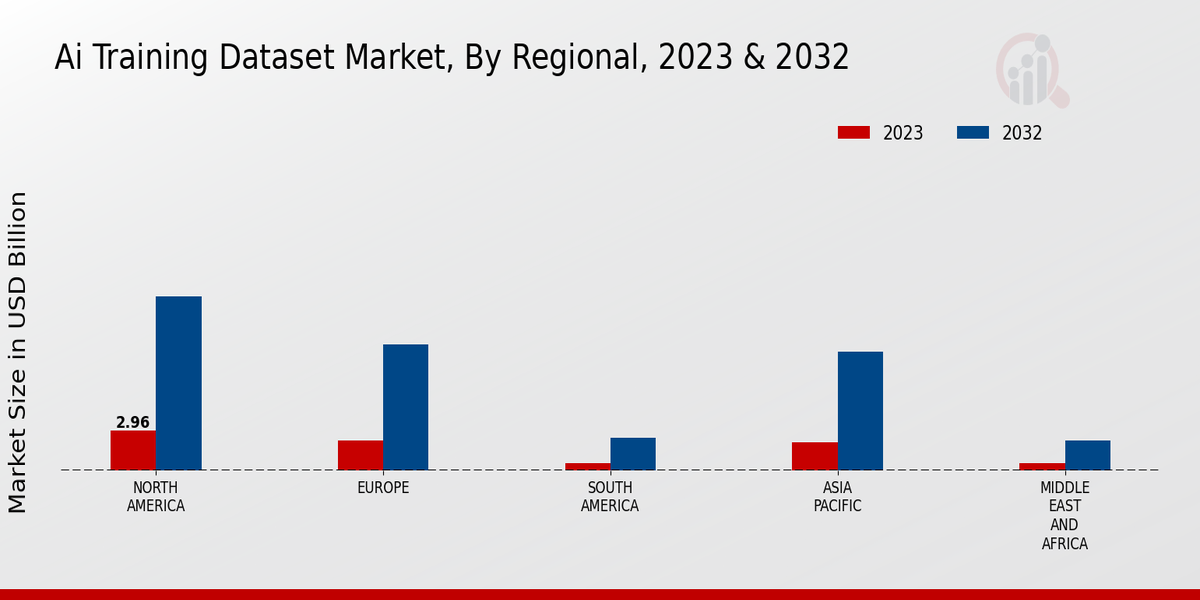 Ai Training Dataset Market, By Regional, 2023 & 2032

2023
2032

Market Size in USD Billion

2.96

NORTH AMERICA
EUROPE
SOUTH AMERICA
ASIA PACIFIC
MIDDLE EAST AND AFRICA