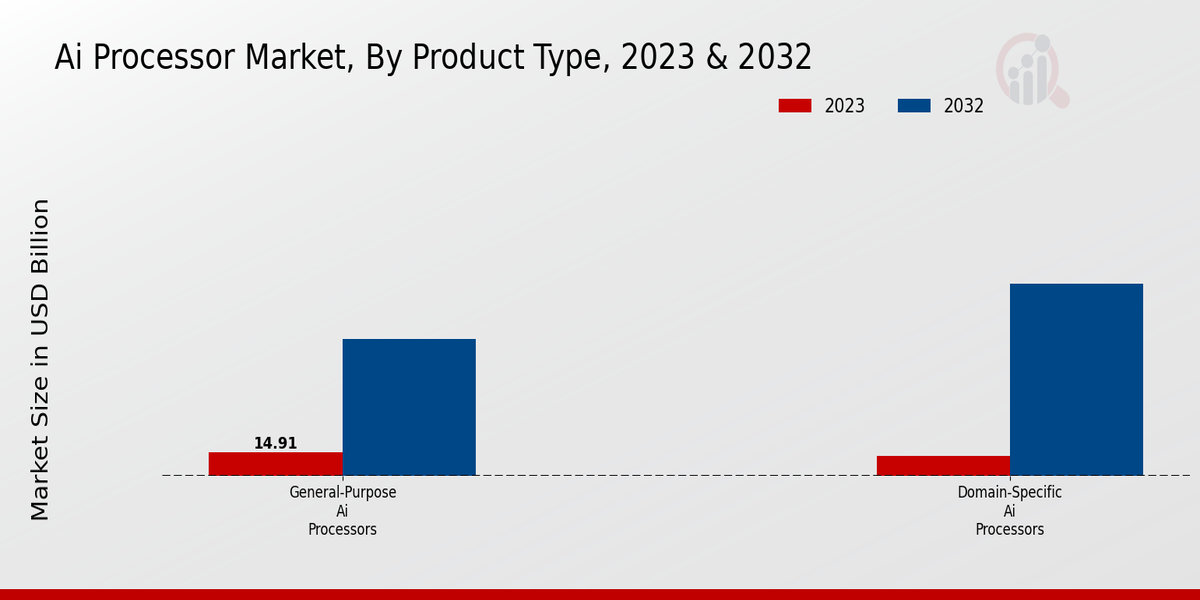 Ai Processor Market, By Product Type, 2023 & 2032

2023
2032

Market Size in USD Billion

14.91

General-Purpose Ai Processors

Domain-Specific Ai Processors