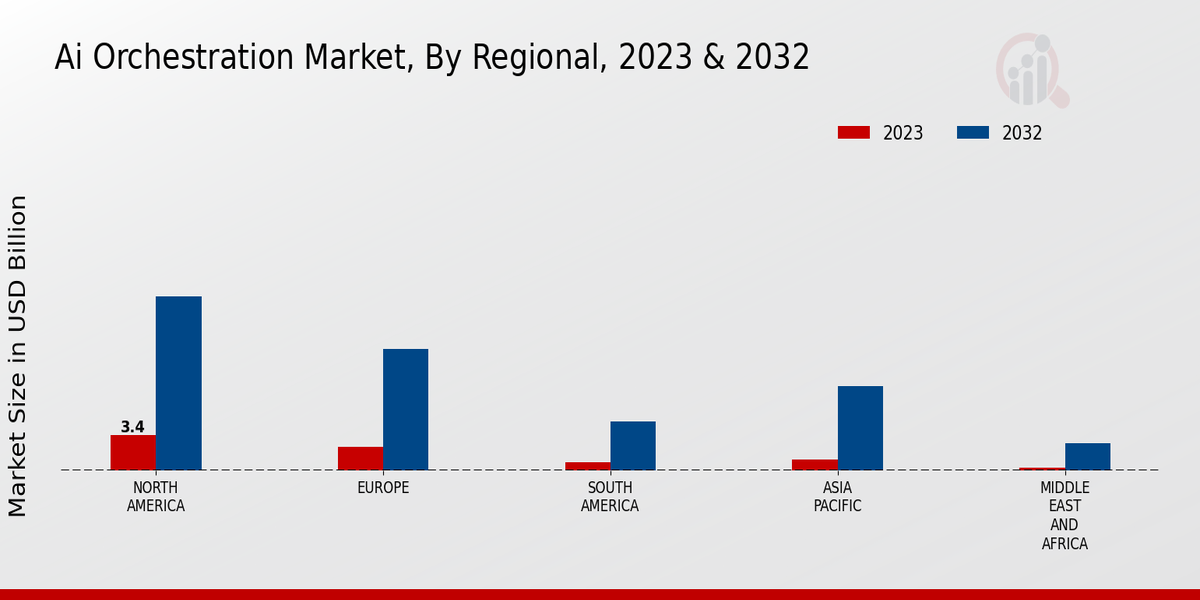 Ai Orchestration Market, By Regional, 2023 & 2032

2023
2032

Market Size in USD Billion

3.4

NORTH AMERICA
EUROPE
SOUTH AMERICA
ASIA PACIFIC
MIDDLE EAST AND AFRICA