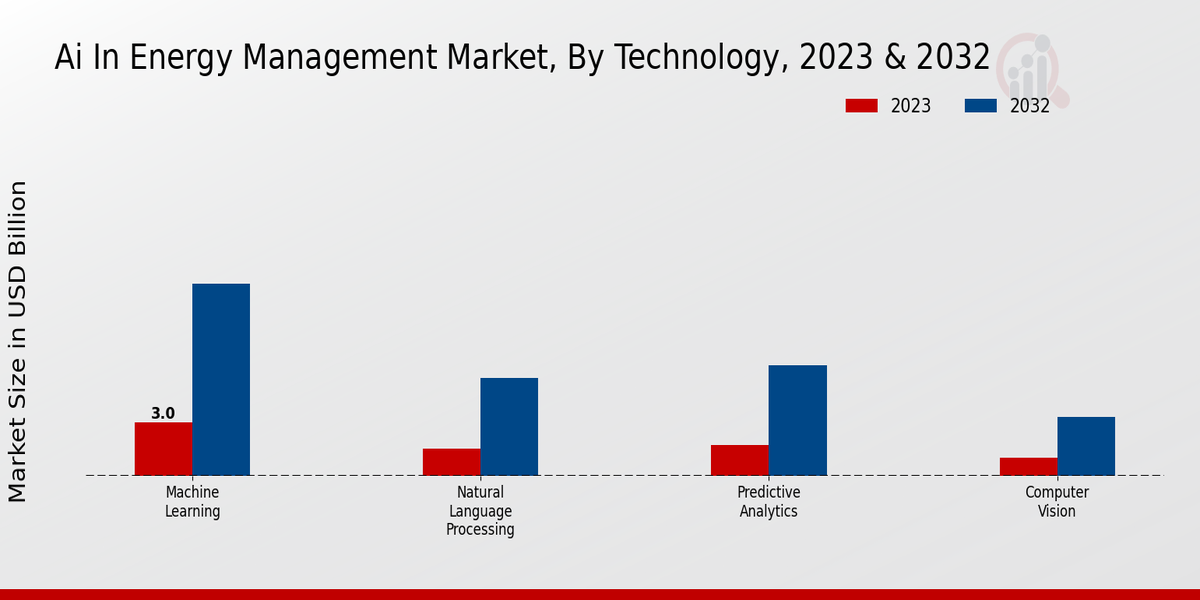 Ai In Energy Management Market, By Technology, 2023 & 2032

2023
2032

Market Size in USD Billion

3.0

Machine Learning
Natural Language Processing
Predictive Analytics
Computer Vision