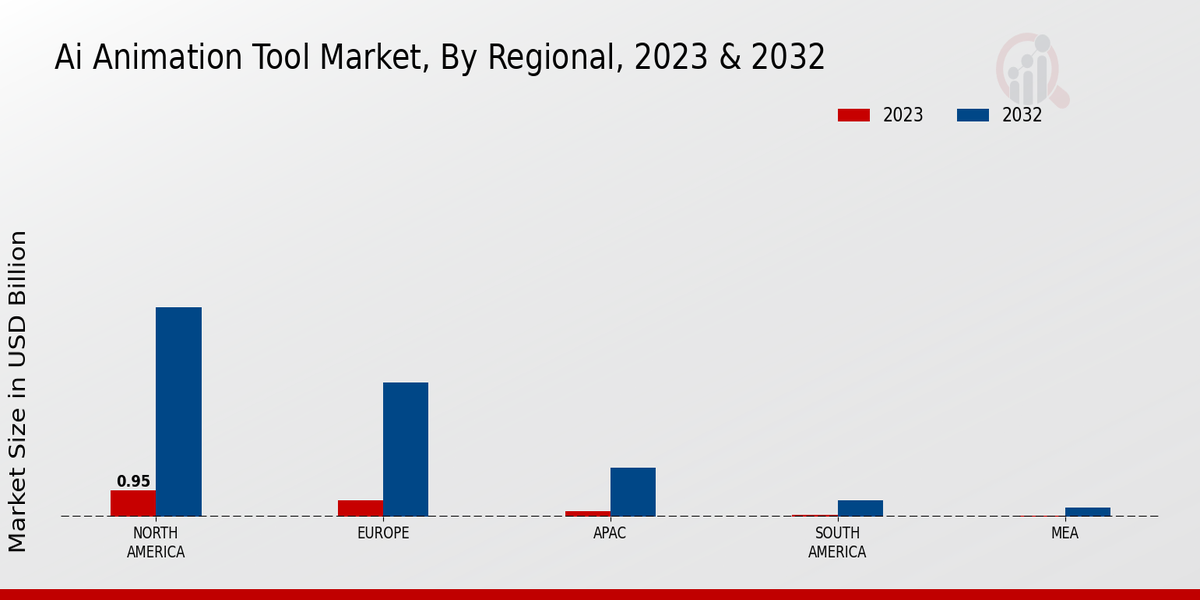 Ai Animation Tool Market, By Regional, 2023 & 2032

2023
2032

Market Size in USD Billion

0.95

NORTH AMERICA
EUROPE
APAC
SOUTH AMERICA
MEA