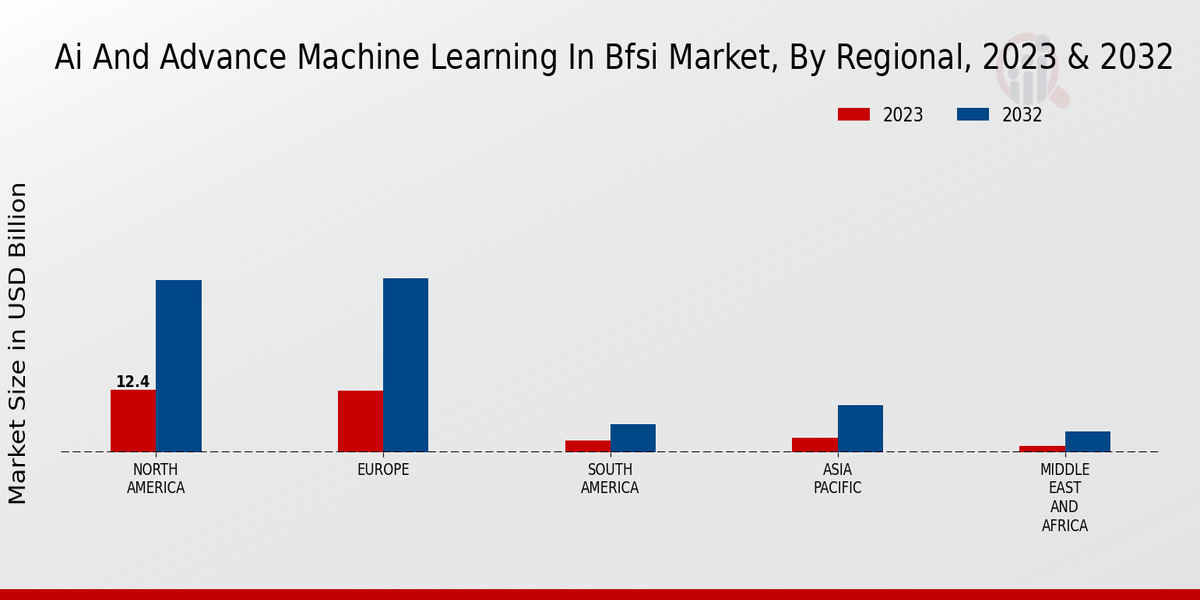 Ai And Advance Machine Learning In Bfsi Market, By Regional, 2023 & 2032

2023
2032

Market Size in USD Billion

12.4

NORTH AMERICA
EUROPE
SOUTH AMERICA
ASIA PACIFIC
MIDDLE EAST AND AFRICA