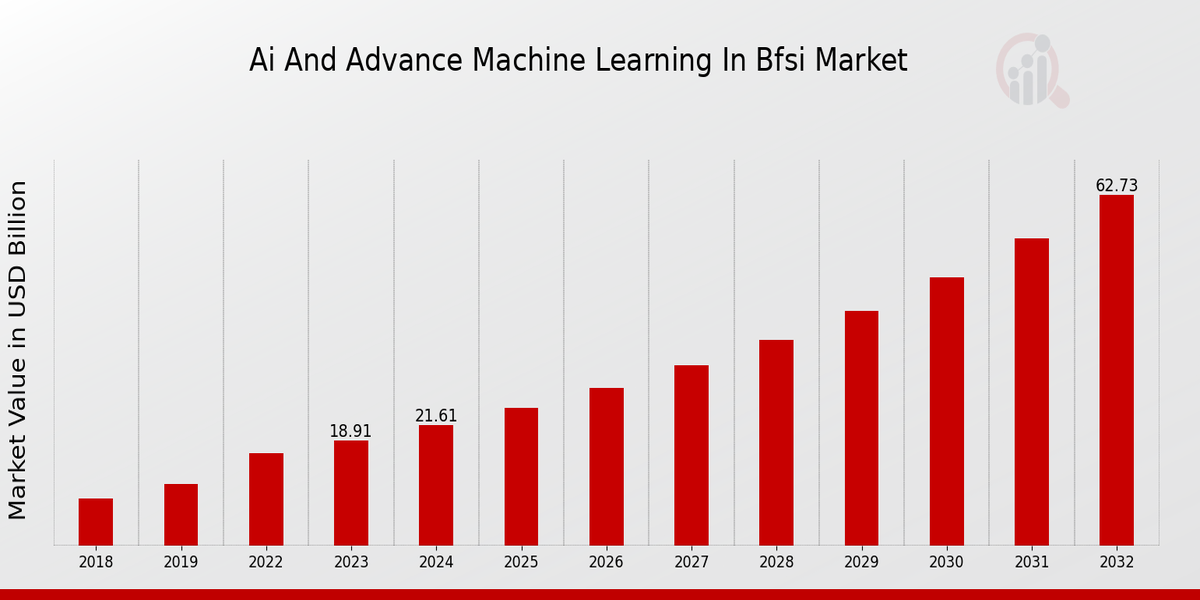 Ai And Advance Machine Learning In Bfsi Market

Market Value in USD Billion

18.91
21.61
62.73

2018
2019
2022
2023
2024
2025
2026
2027
2028
2029
2030
2031
2032