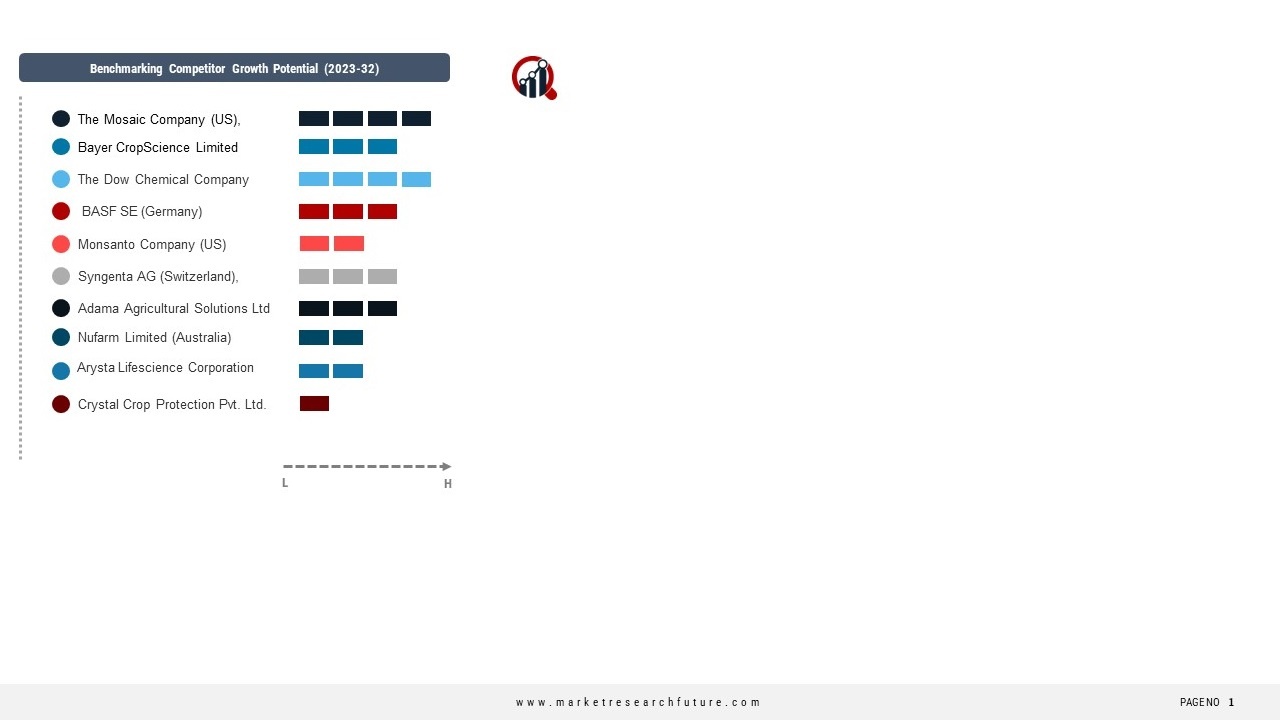 Benchmarking Competitor Growth Potential (2023-32)

The Mosaic Company (US),
Bayer CropScience Limited
The Dow Chemical Company
BASF SE (Germany)
Monsanto Company (US)
Syngenta AG (Switzerland),
Adama Agricultural Solutions Ltd
Nufarm Limited (Australia)
Arysta Lifescience Corporation
Crystal Crop Protection Pvt. Ltd.

L
H

www.marketresearchfuture.com
PAGENO 1