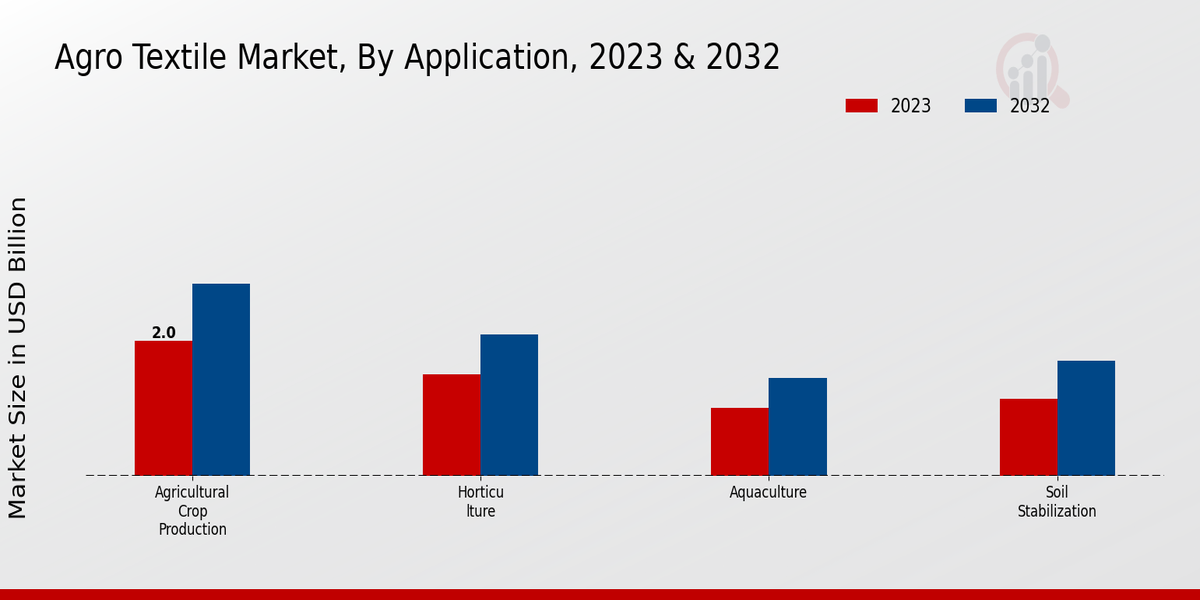 Agro Textile Market, By Application, 2023 & 2032

2023
2032

Market Size in USD Billion

2.0

Agricultural Crop Production

Horticu lture

Aquaculture

Soil Stabilization