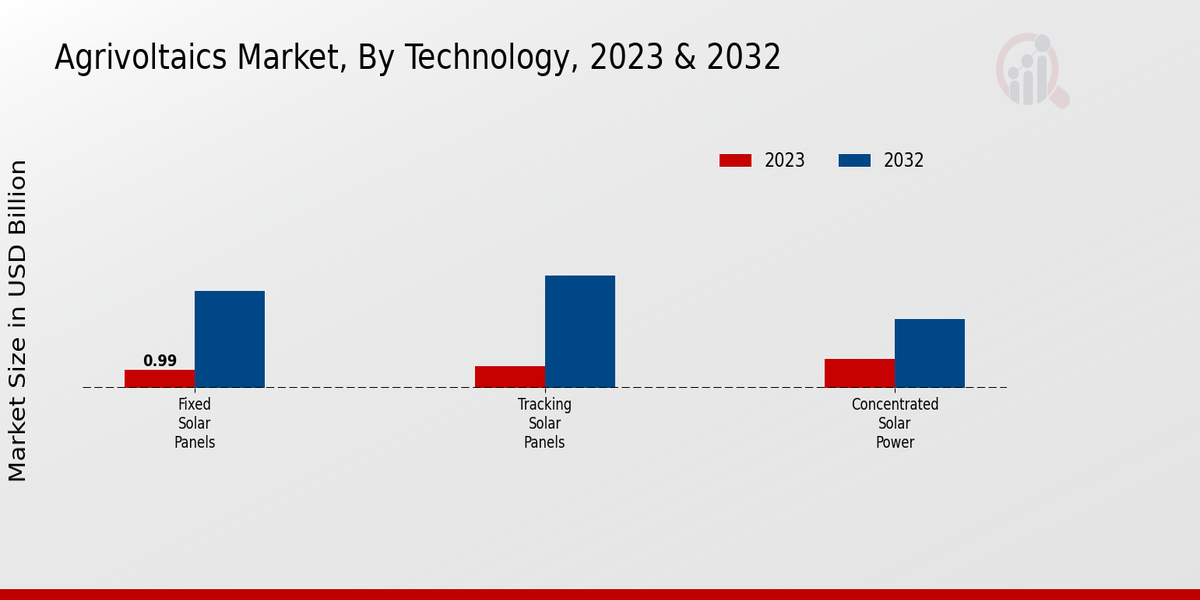 Agrivoltaics Market, By Technology, 2023 & 2032

2023
2032

Market Size in USD Billion

0.99

Fixed Solar Panels

Tracking Solar Panels

Concentrated Solar Power