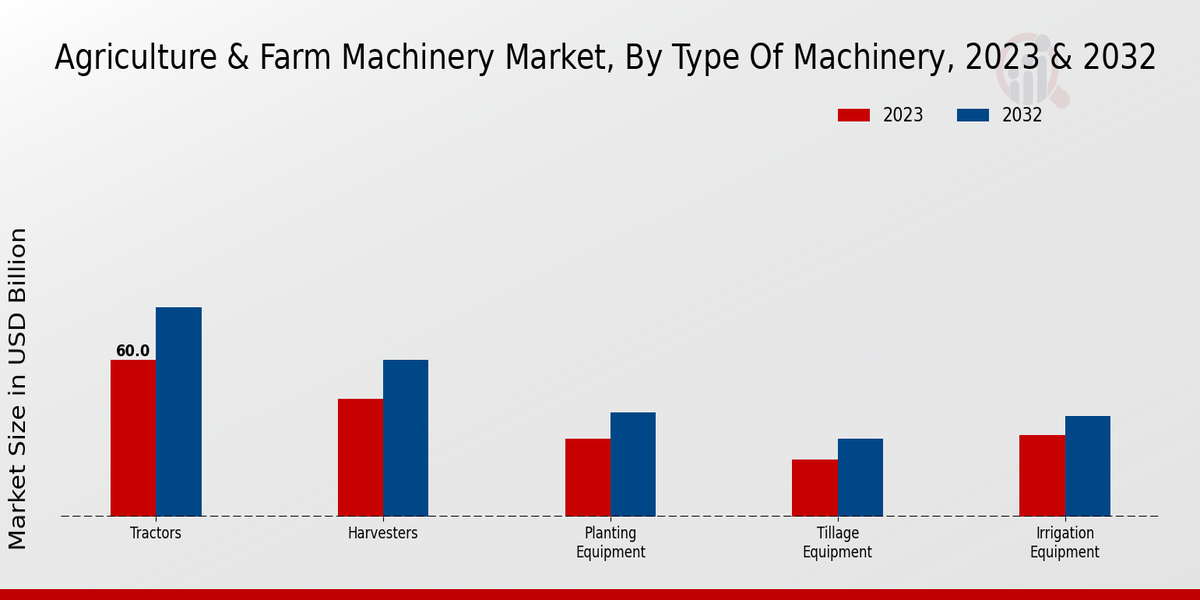 Agriculture & Farm Machinery Market, By Type Of Machinery, 2023 & 2032

2023
2032

Market Size in USD Billion

60.0

Tractors
Harvesters
Planting Equipment
Tillage Equipment
Irrigation Equipment