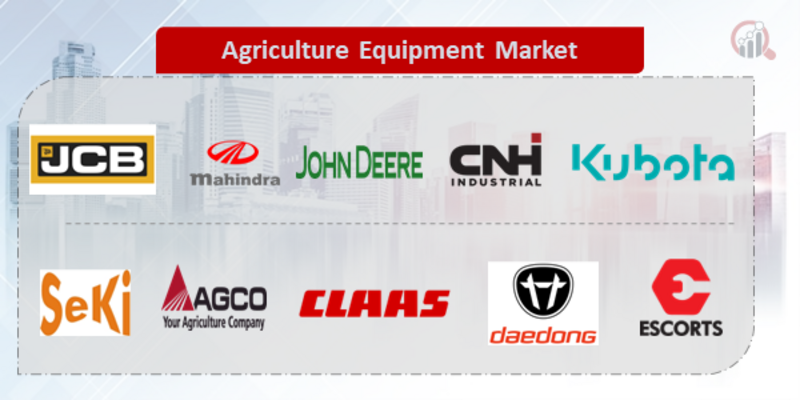 Agriculture Equipment Market

JCB

mahindra

JOHN DEERE

CNH INDUSTRIAL

Kubota

SeKi

AGCO
Your Agriculture Company

CLAAS

daedong

ESCORTS