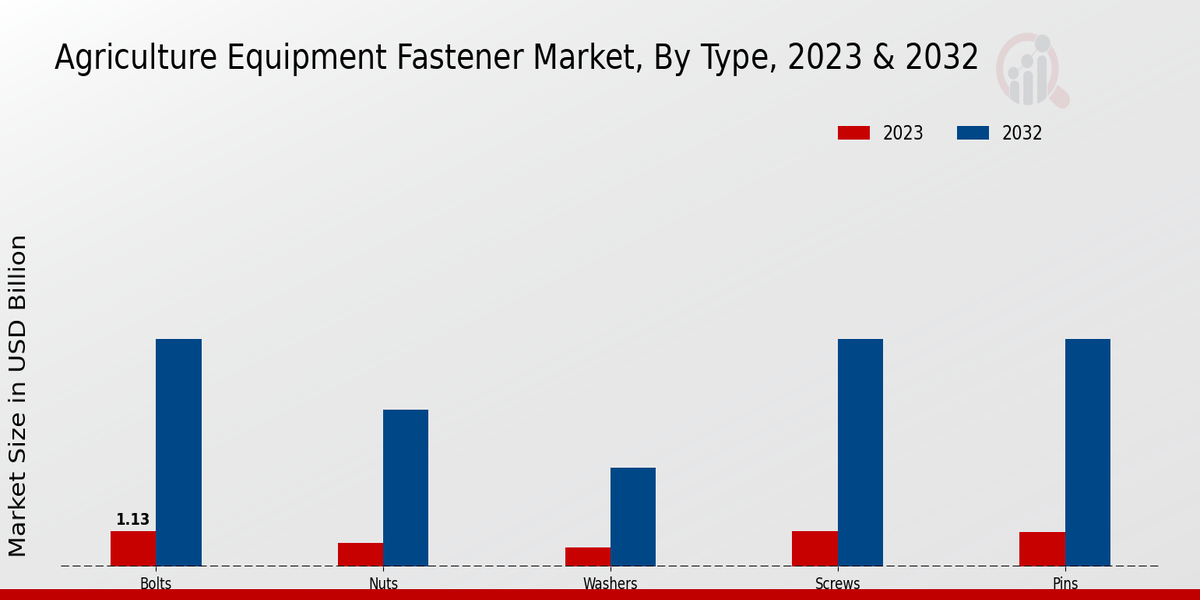 Agriculture Equipment Fastener Market, By Type, 2023 & 2032

2023
2032

Market Size in USD Billion

1.13

Bolts
Nuts
Washers
Screws
Pins