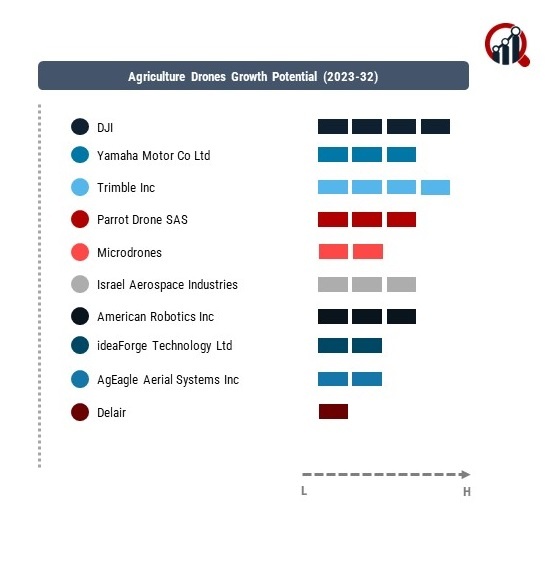 Agriculture Drones Growth Potential (2023-32)

DJI

Yamaha Motor Co Ltd

Trimble Inc

Parrot Drone SAS

Microdrones

Israel Aerospace Industries

American Robotics Inc

ideaForge Technology Ltd

AgEagle Aerial Systems Inc

Delair

L

H