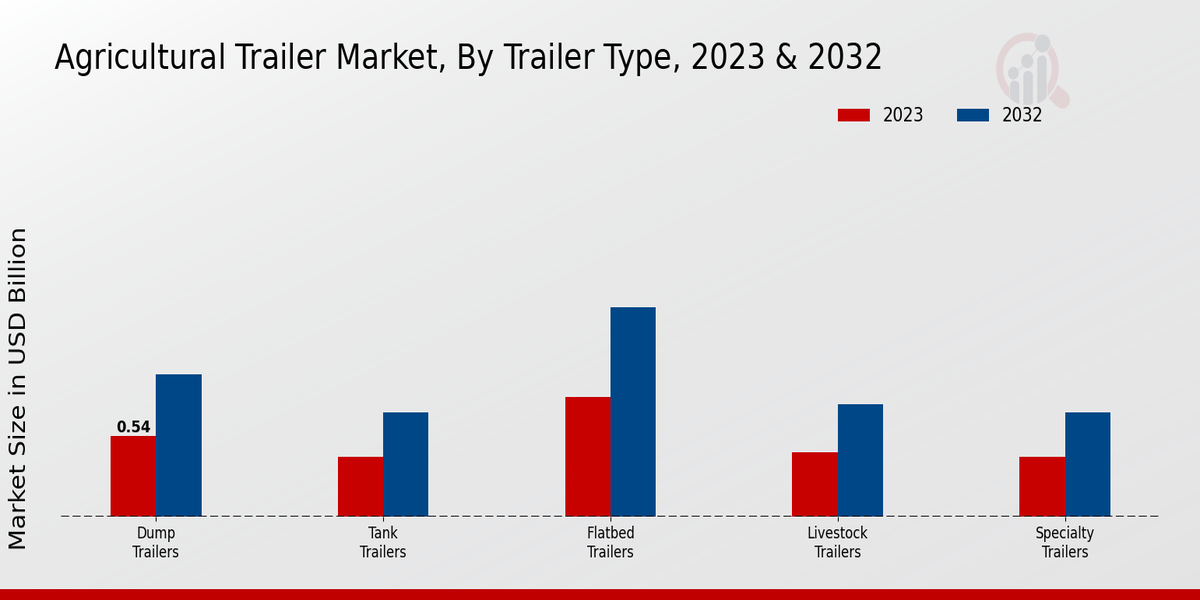 Agricultural Trailer Market, By Trailer Type, 2023 & 2032

2023
2032

Market Size in USD Billion

0.54

Dump Trailers
Tank Trailers
Flatbed Trailers
Livestock Trailers
Specialty Trailers