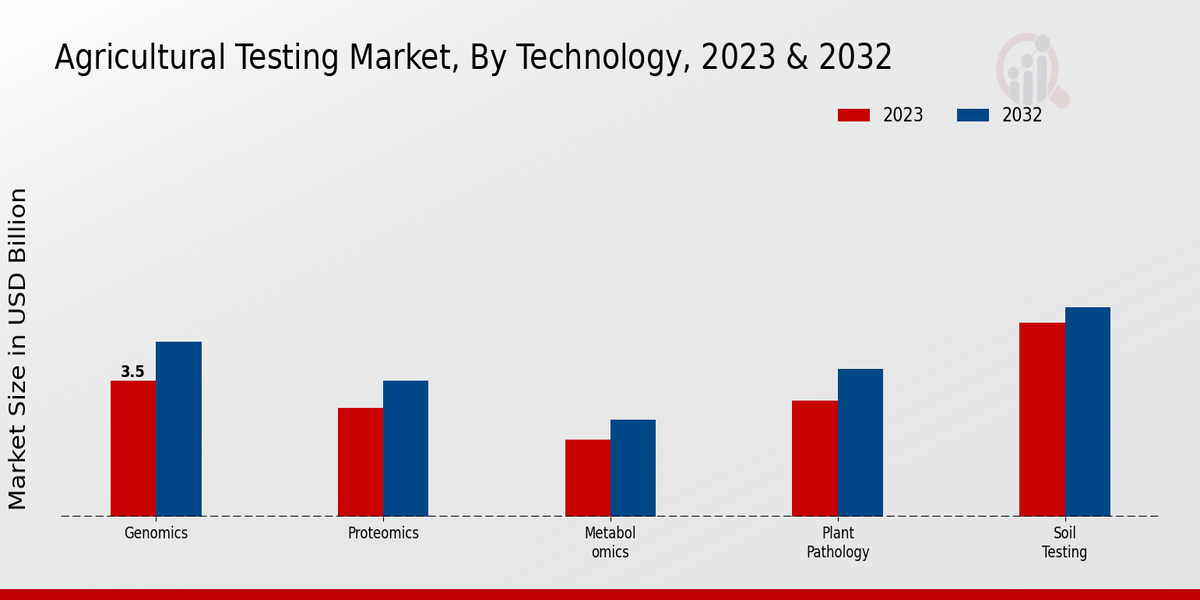 Agricultural Testing Market, By Technology, 2023 & 2032

2023
2032

Market Size in USD Billion

3.5

Genomics
Proteomics
Metabol omics
Plant Pathology
Soil Testing