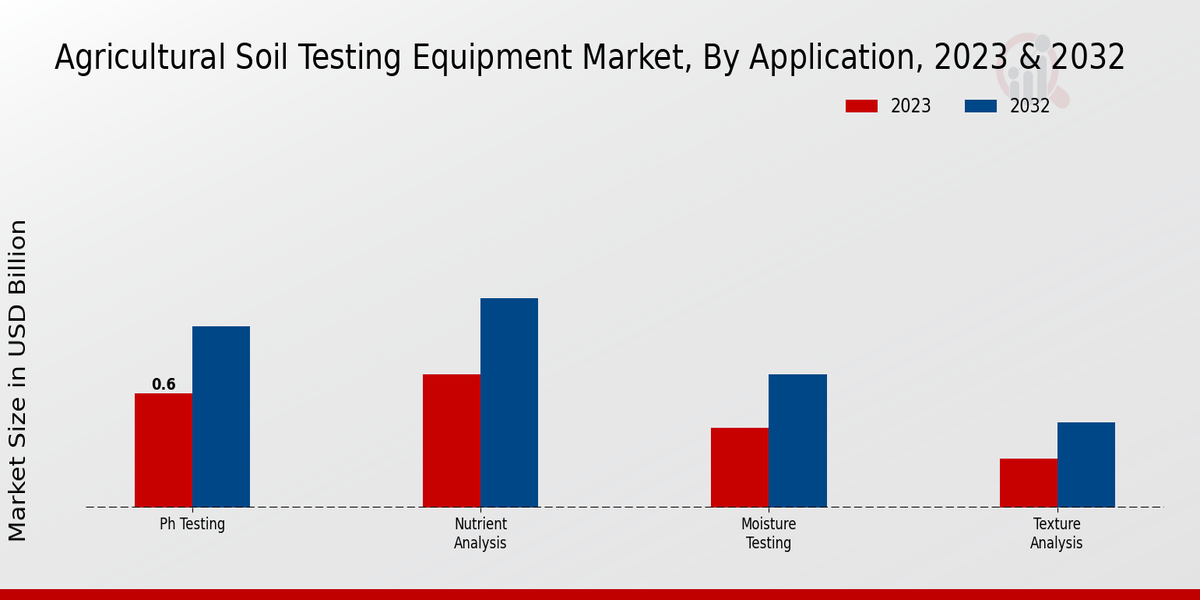 Agricultural Soil Testing Equipment Market, By Application, 2023 & 2032

2023
2032

Market Size in USD Billion

0.6

Ph Testing

Nutrient Analysis

Moisture Testing

Texture Analysis