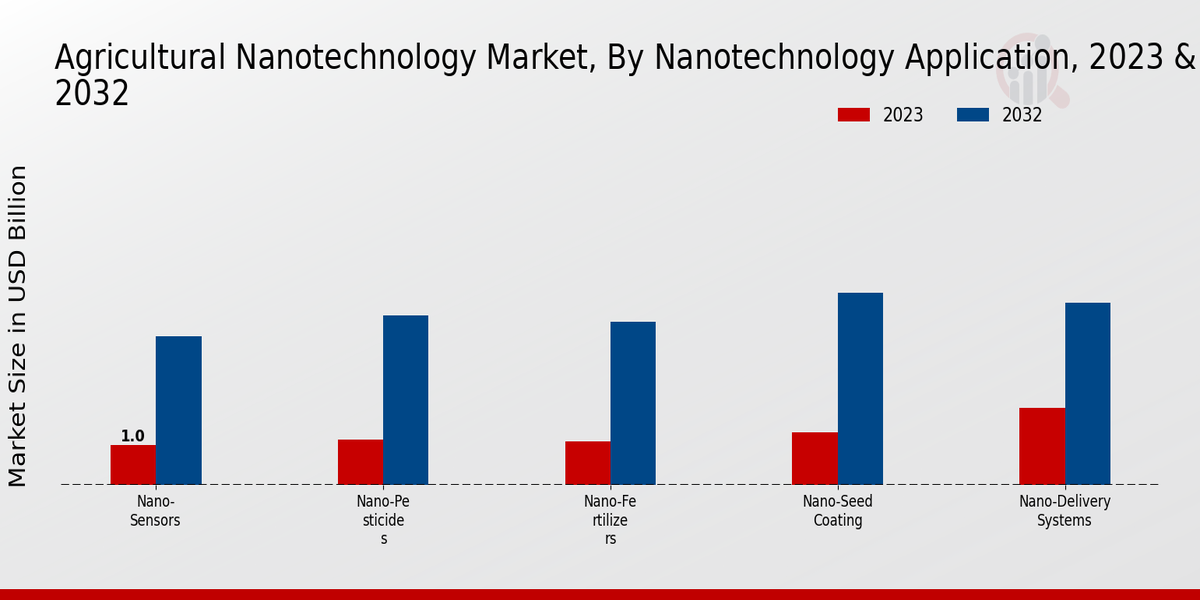 Agricultural Nanotechnology Market, By Nanotechnology Application, 2023 & 2032

2023
2032

Market Size in USD Billion

1.0

Nano-Sensors

Nano-Pesticides

Nano-Fertilizers

Nano-Seed Coating

Nano-Delivery Systems